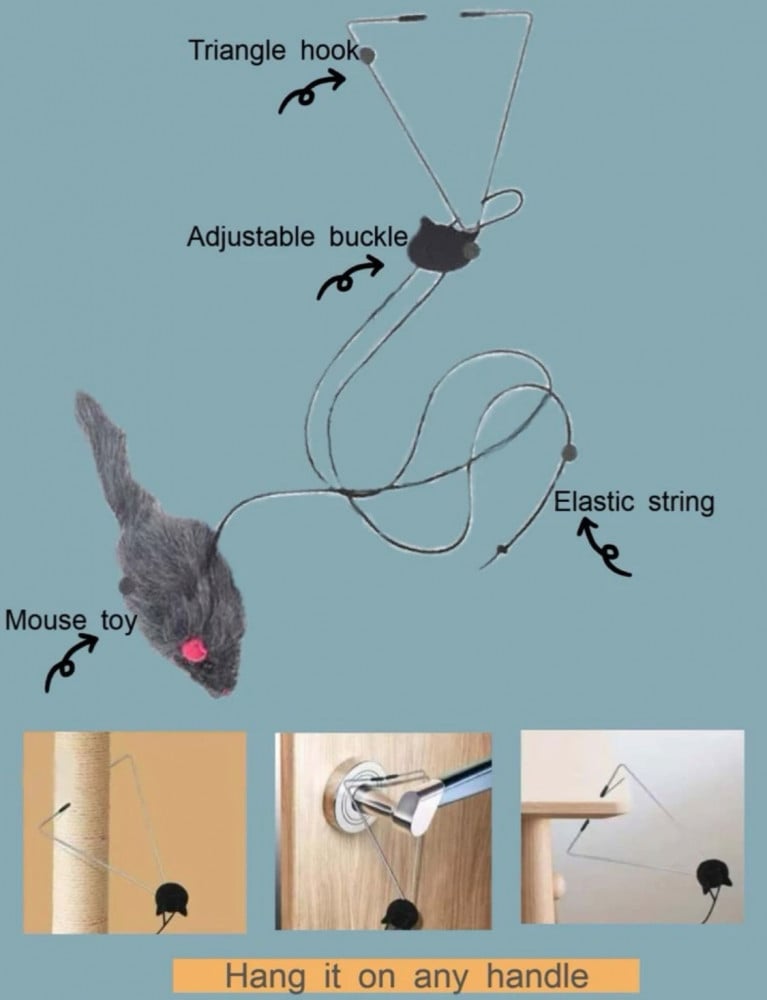 Triangle hook

Adjustable buckle

Elastic string

Mouse toy

Hang it on any handle