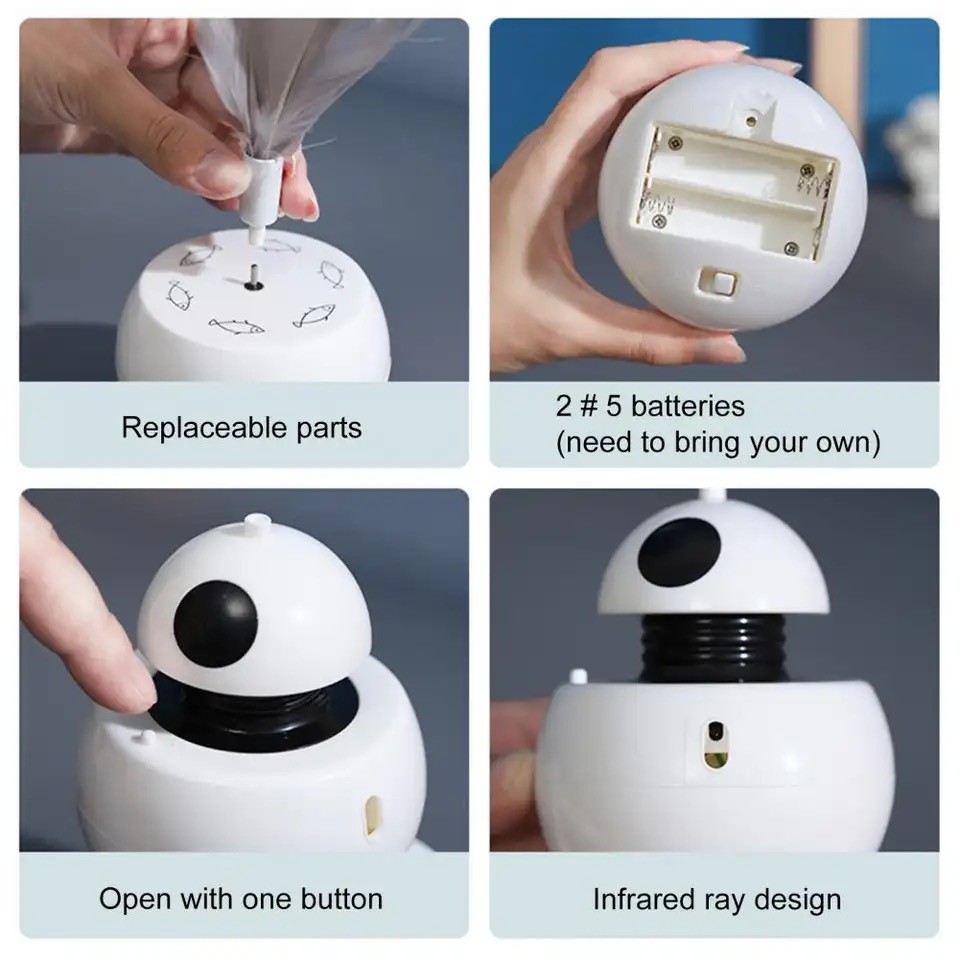 Replaceable parts

2 # 5 batteries
(need to bring your own)

Open with one button

Infrared ray design