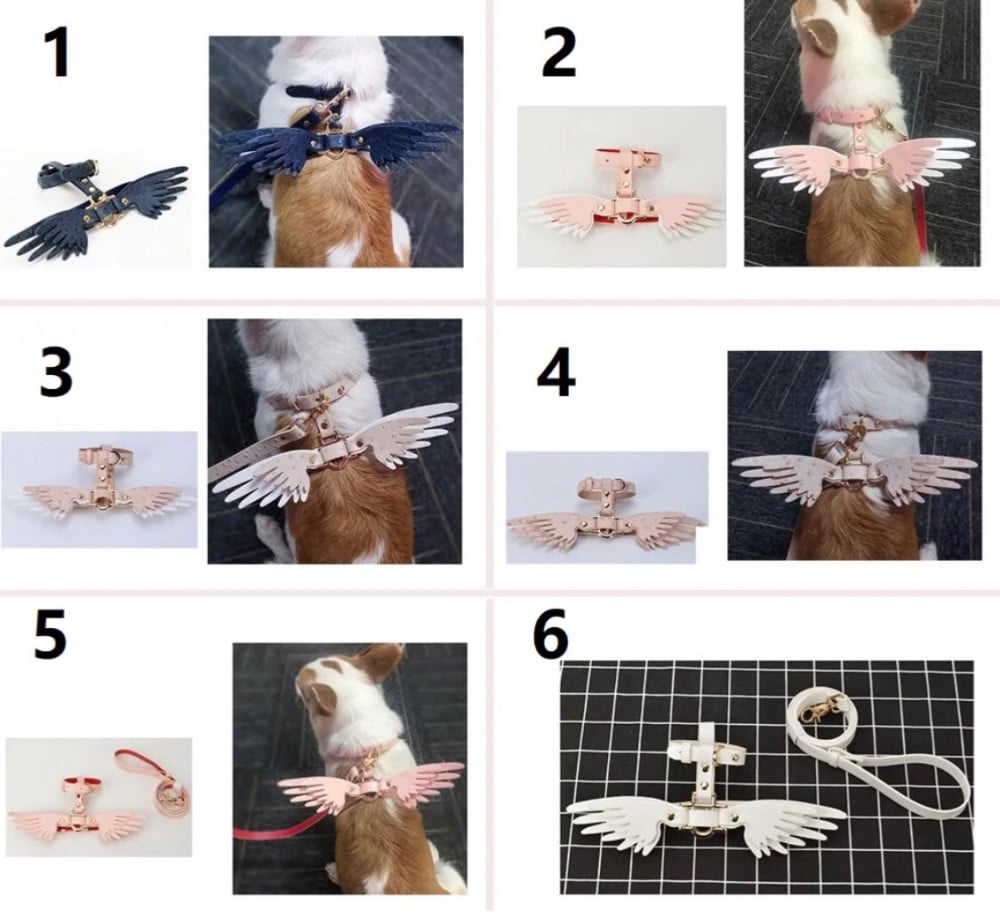 1

2

3

4

5

6