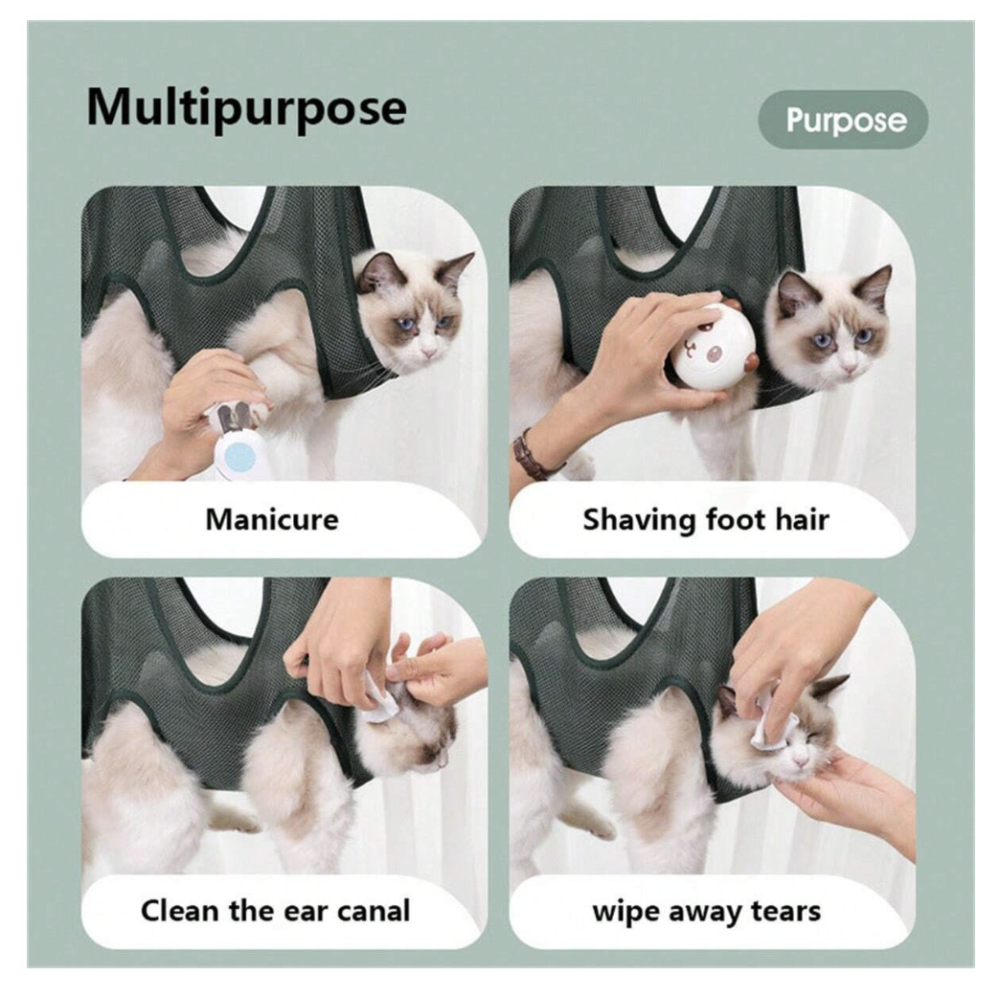 Multipurpose

Purpose

Manicure

Shaving foot hair

Clean the ear canal

wipe away tears