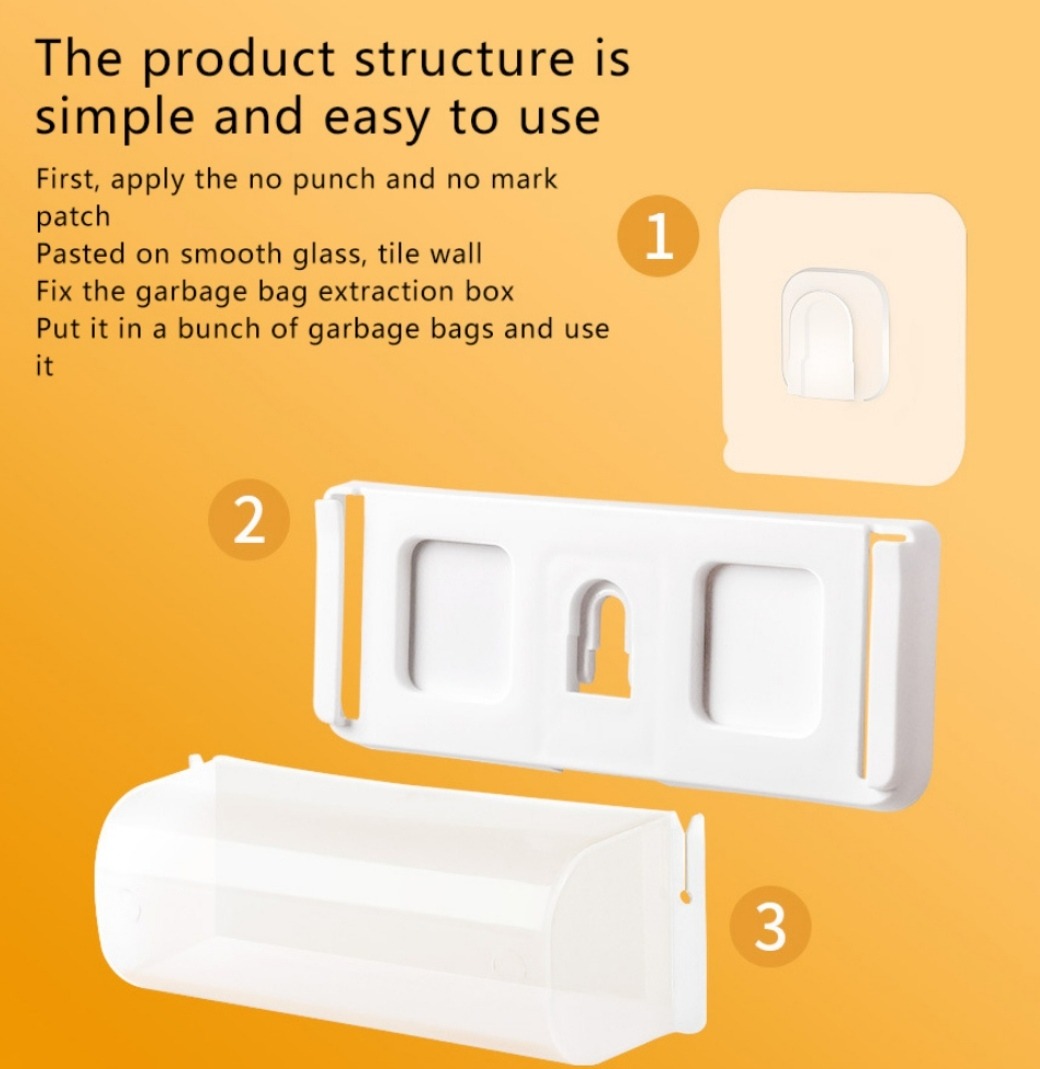 The product structure is simple and easy to use

First, apply the no punch and no mark patch
Pasted on smooth glass, tile wall
Fix the garbage bag extraction box
Put it in a bunch of garbage bags and use it

1

2

3