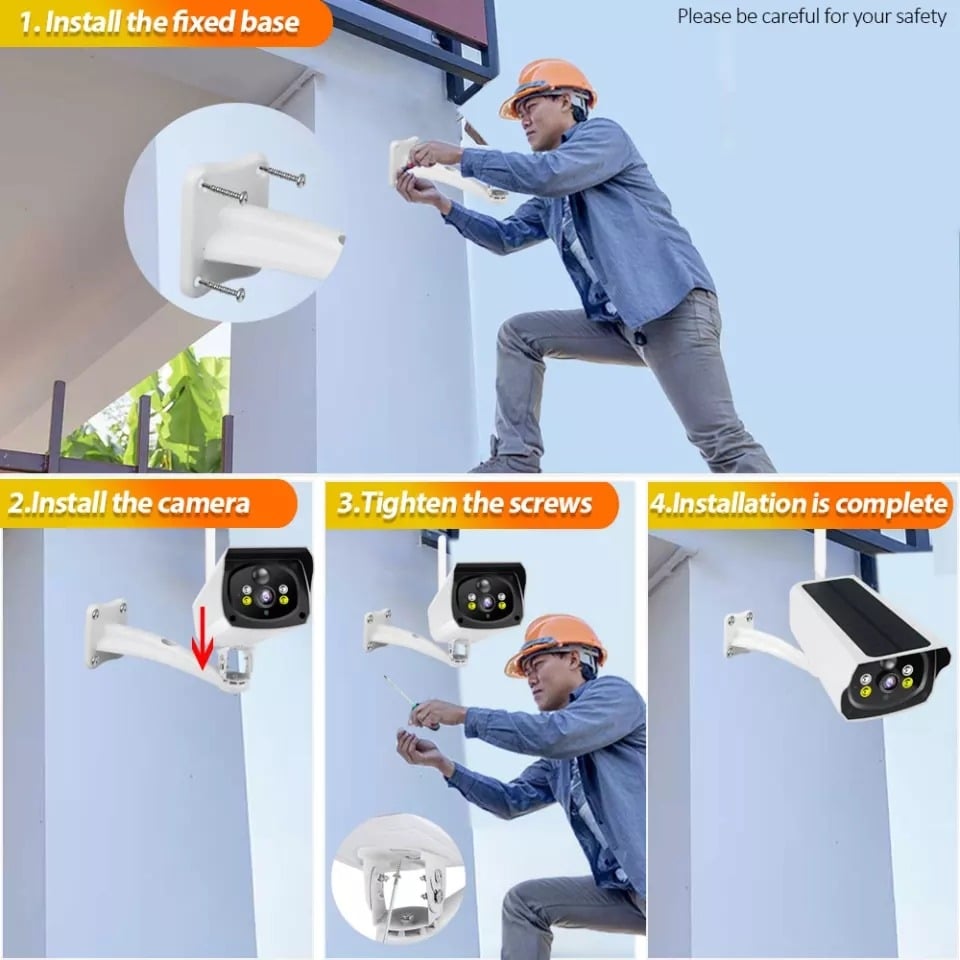 1. Install the fixed base

Please be careful for your safety

2.Install the camera

3.Tighten the screws

4.Installation is complete