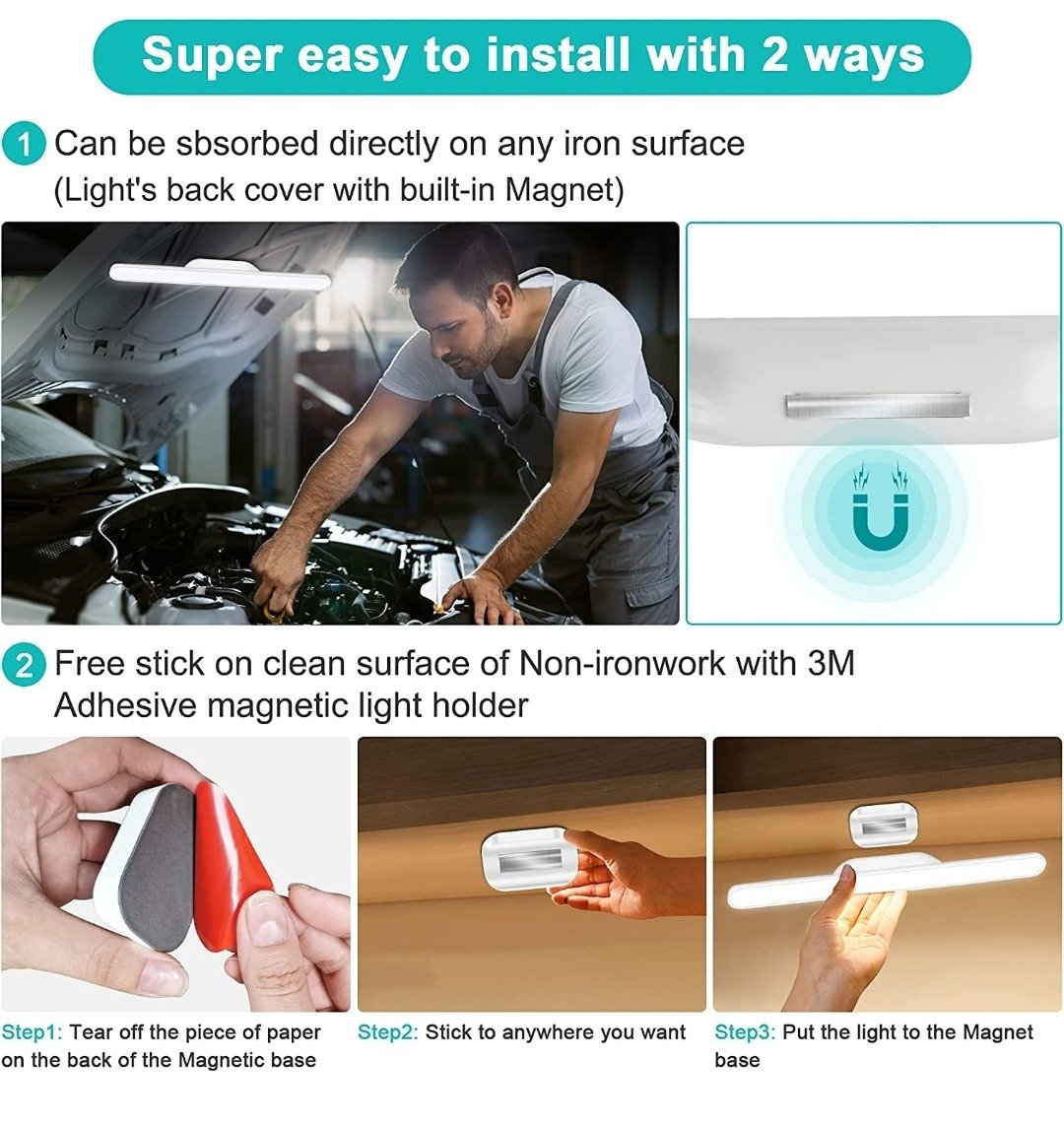 Super easy to install with 2 ways

1 Can be sbsorbed directly on any iron surface (Light's back cover with built-in Magnet)

2 Free stick on clean surface of Non-ironwork with 3M Adhesive magnetic light holder

Step1: Tear off the piece of paper on the back of the Magnetic base

Step2: Stick to anywhere you want

Step3: Put the light to the Magnet base