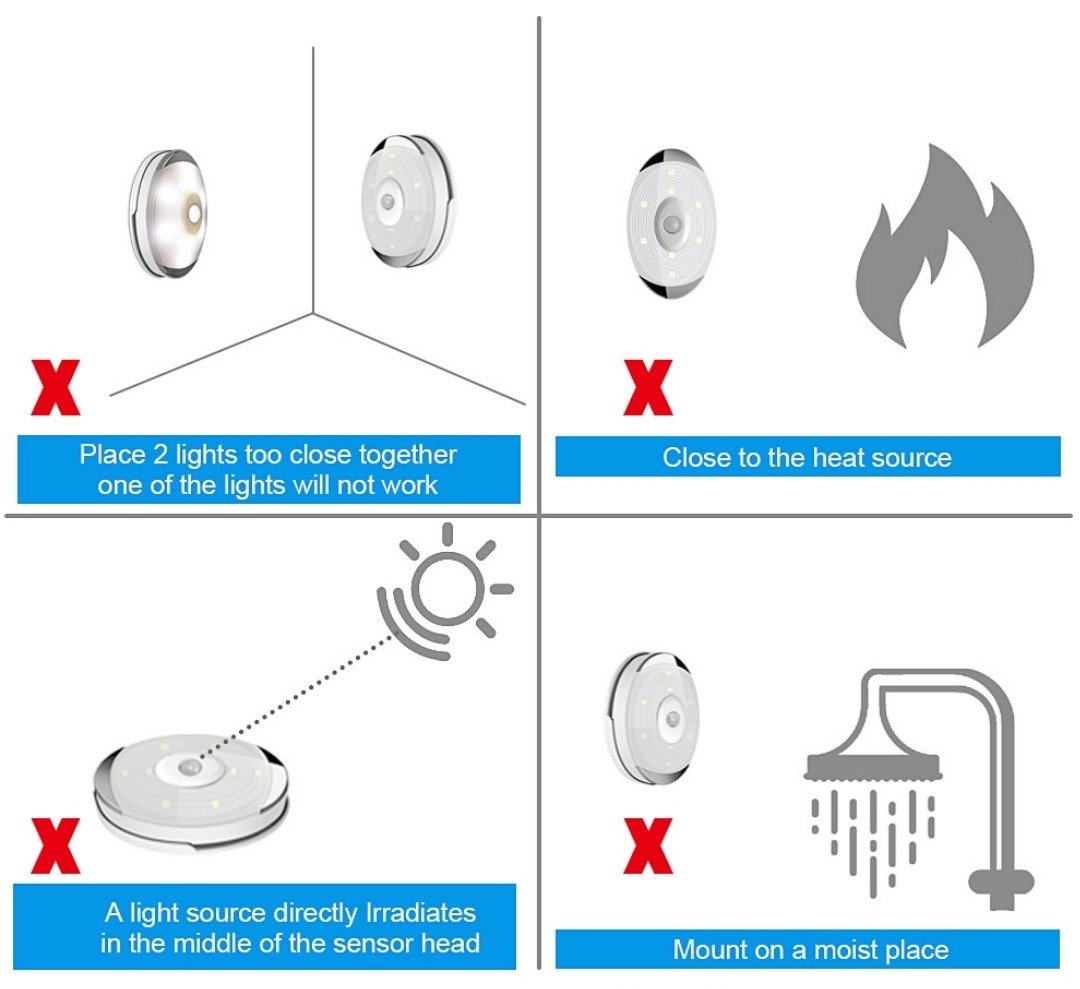 X

Place 2 lights too close together one of the lights will not work

X

Close to the heat source

X

A light source directly Irradiates in the middle of the sensor head

X

Mount on a moist place