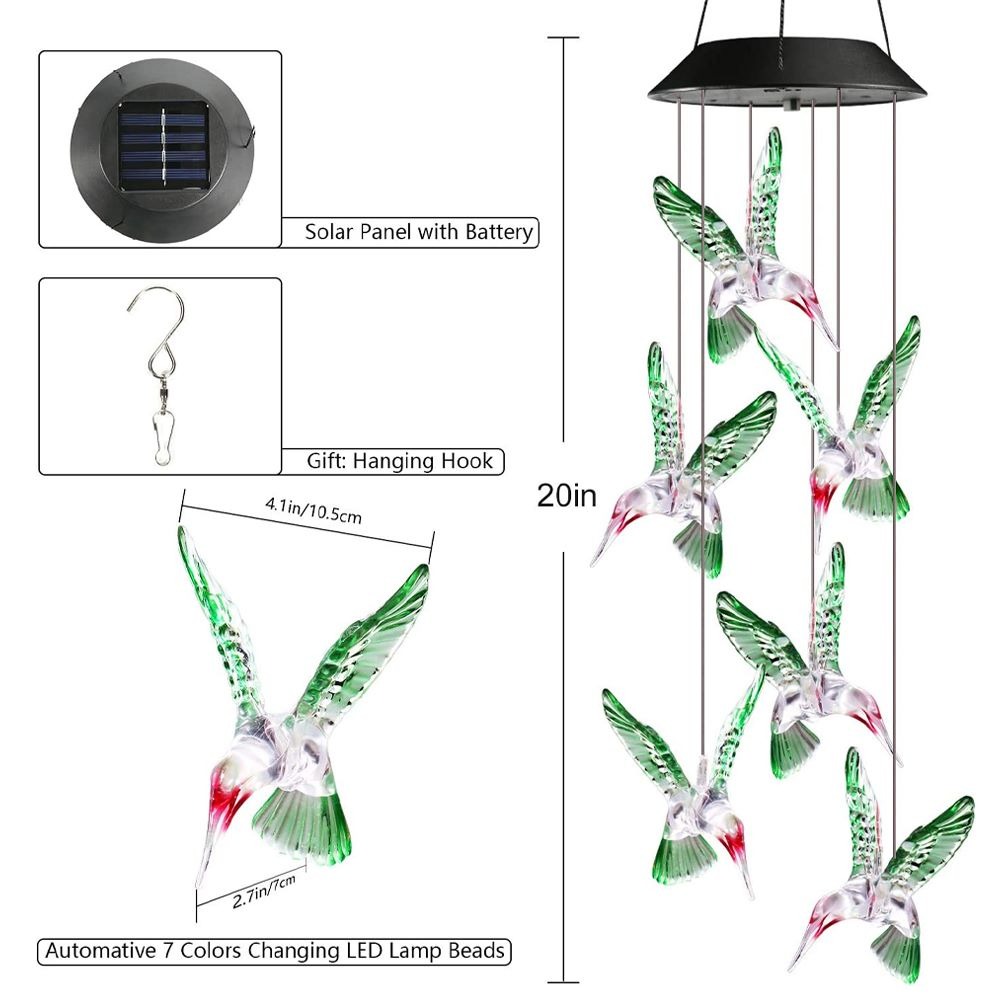 Solar Panel with Battery

Gift: Hanging Hook

4.1in/10.5cm

2.7in/7cm

Automative 7 Colors Changing LED Lamp Beads

20in