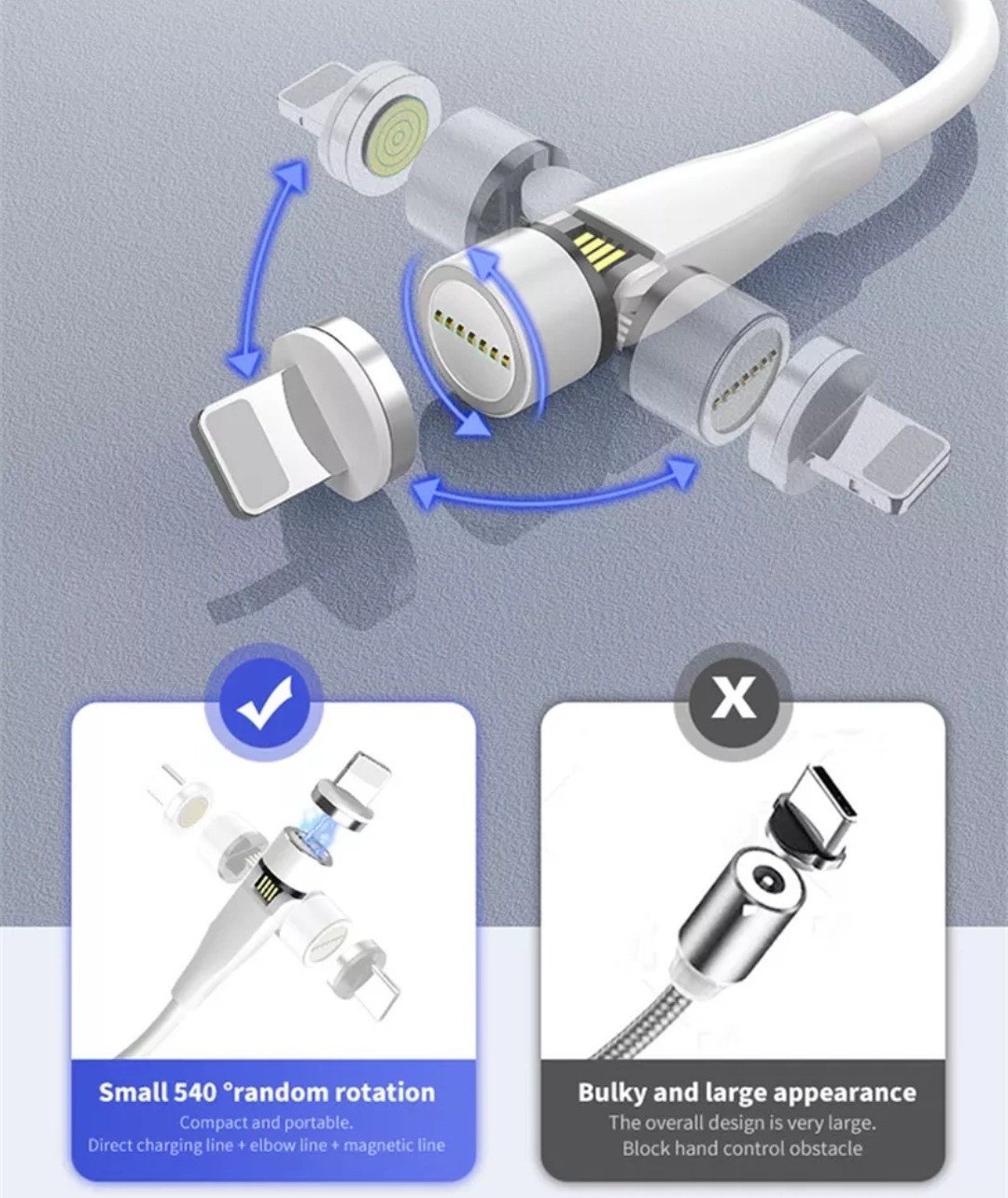 X

Small 540 °random rotation
Compact and portable.
Direct charging line + elbow line + magnetic line

Bulky and large appearance
The overall design is very large.
Block hand control obstacle