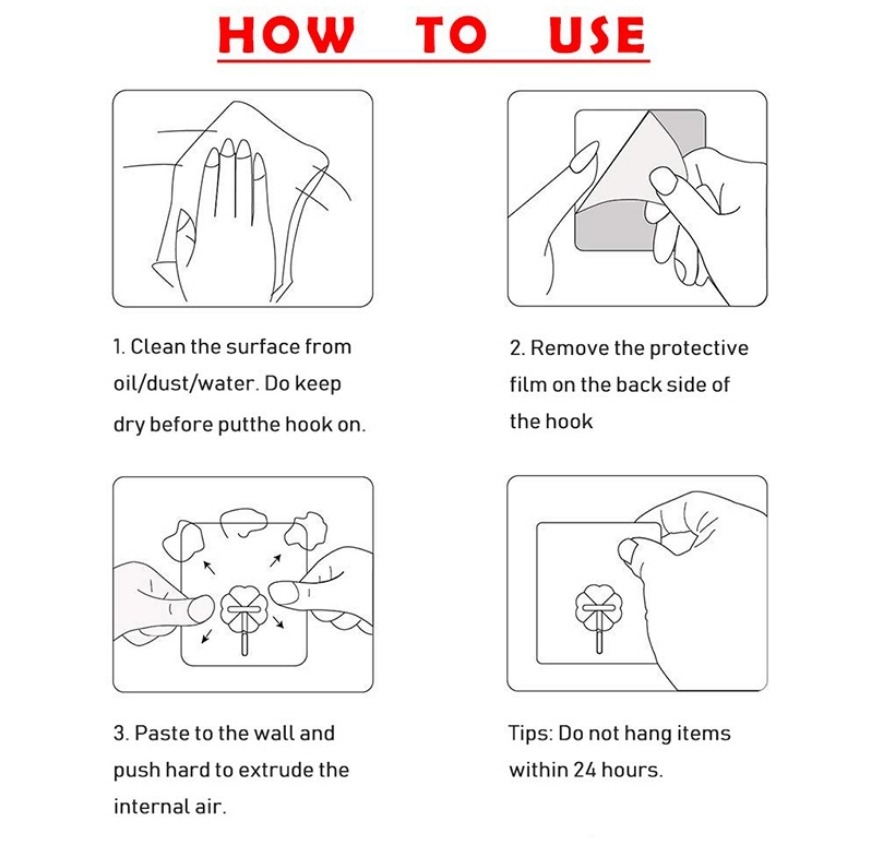 HOW TO USE

1. Clean the surface from oil/dust/water. Do keep dry before putthe hook on.

2. Remove the protective film on the back side of the hook

3. Paste to the wall and push hard to extrude the internal air.

Tips: Do not hang items within 24 hours.