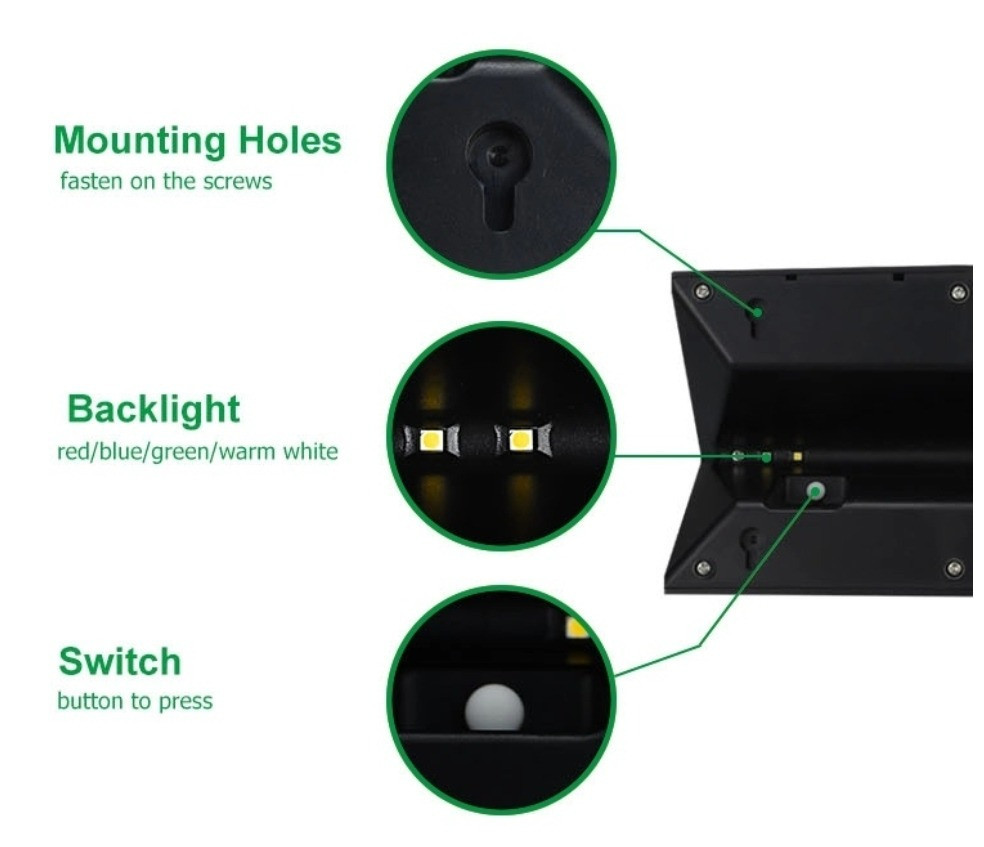 Mounting Holes
fasten on the screws

Backlight
red/blue/green/warm white

Switch
button to press