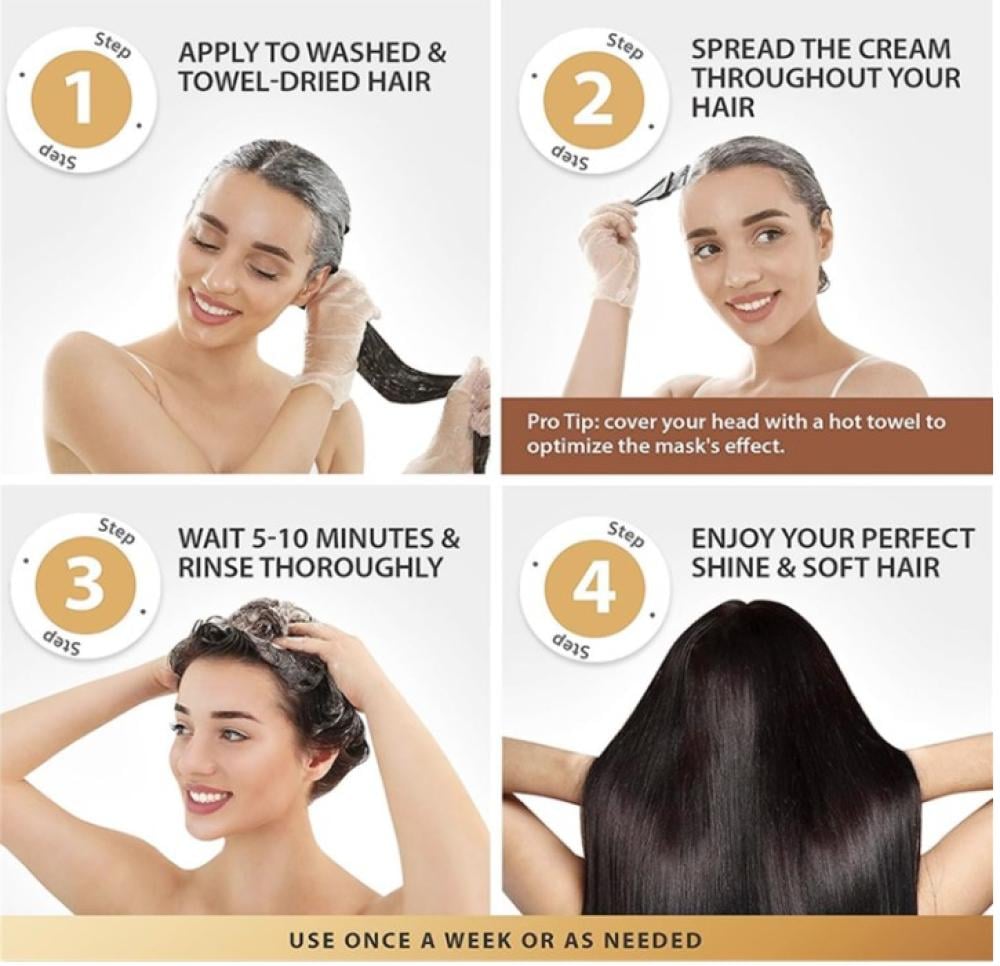 Step 1 Step

APPLY TO WASHED & TOWEL-DRIED HAIR

Step 2 Step

SPREAD THE CREAM THROUGHOUT YOUR HAIR

Pro Tip: cover your head with a hot towel to optimize the mask's effect.

Step 3 Step

WAIT 5-10 MINUTES & RINSE THOROUGHLY

Step 4 Step

ENJOY YOUR PERFECT SHINE & SOFT HAIR

USE ONCE A WEEK OR AS NEEDED