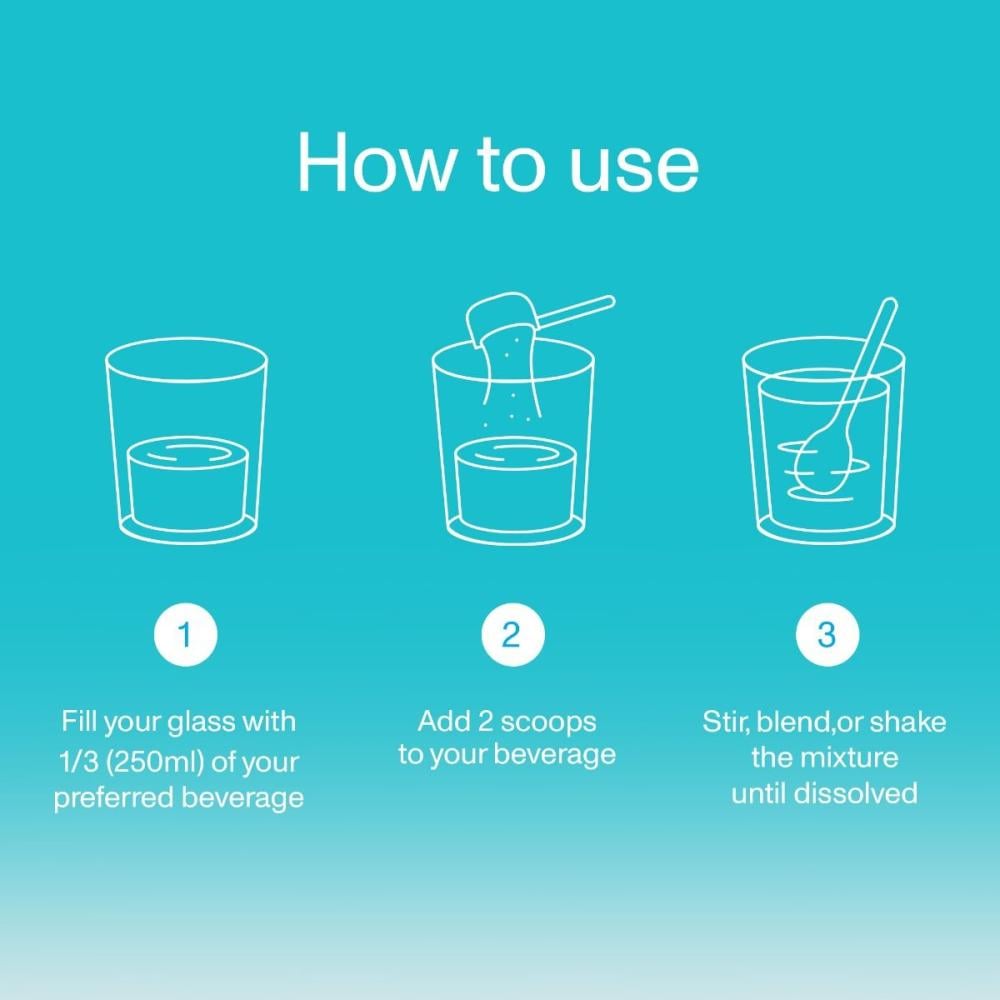 How to use

1

Fill your glass with 1/3 (250ml) of your preferred beverage

2

Add 2 scoops to your beverage

3

Stir, blend,or shake the mixture until dissolved