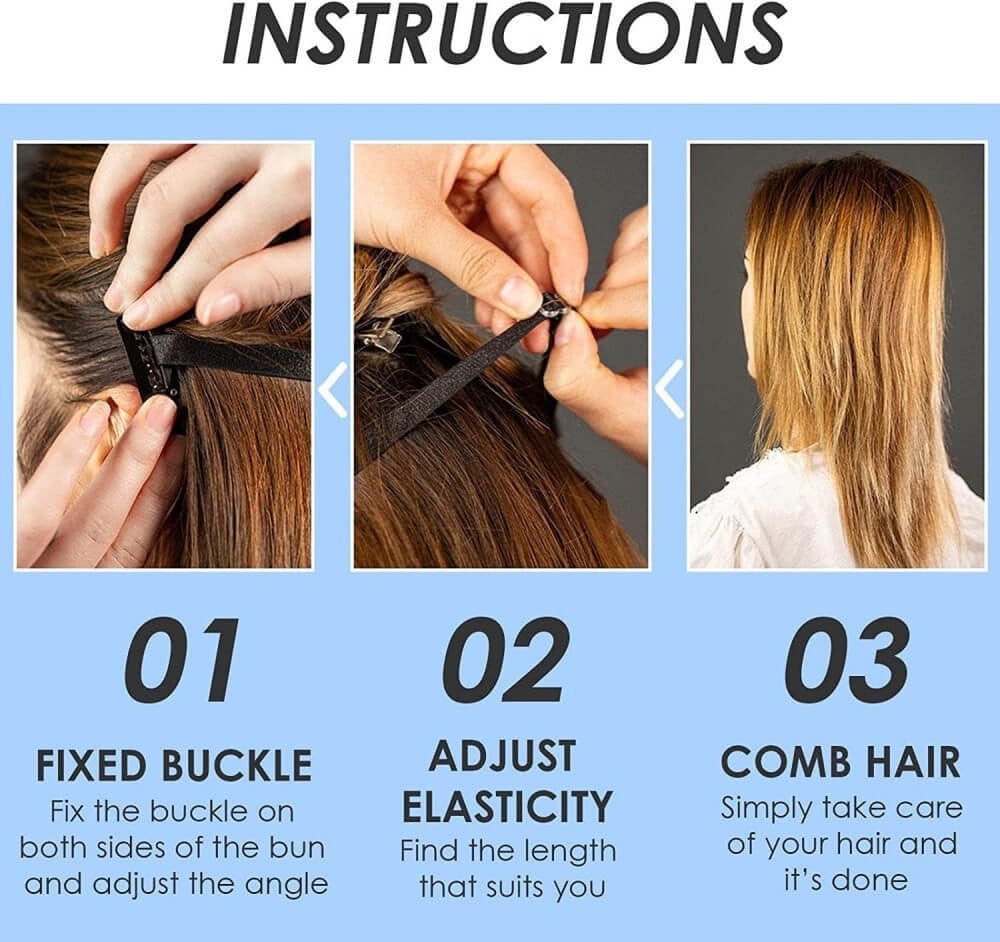 INSTRUCTIONS

01

FIXED BUCKLE
Fix the buckle on both sides of the bun and adjust the angle

02

ADJUST ELASTICITY
Find the length that suits you

03

COMB HAIR
Simply take care of your hair and it's done