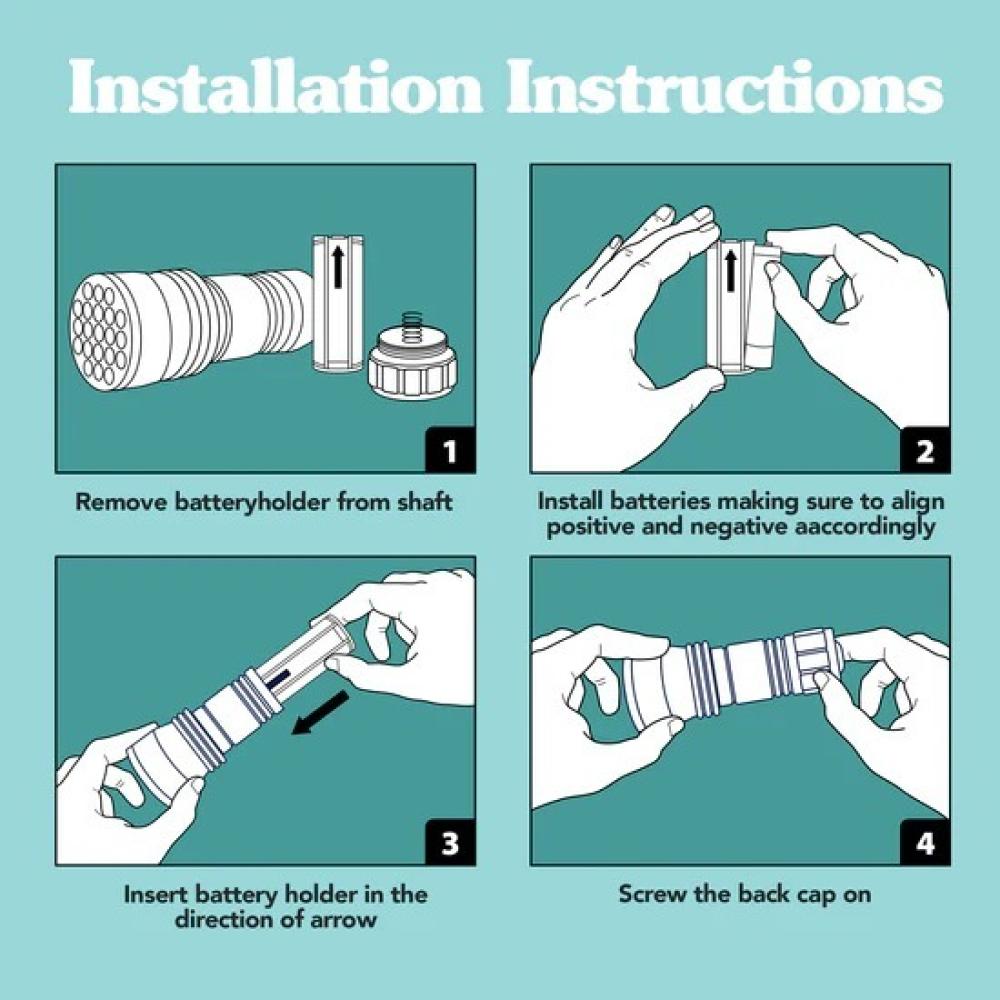 Installation Instructions

1

Remove batteryholder from shaft

2

Install batteries making sure to align positive and negative aaccordingly

3

Insert battery holder in the direction of arrow

4

Screw the back cap on