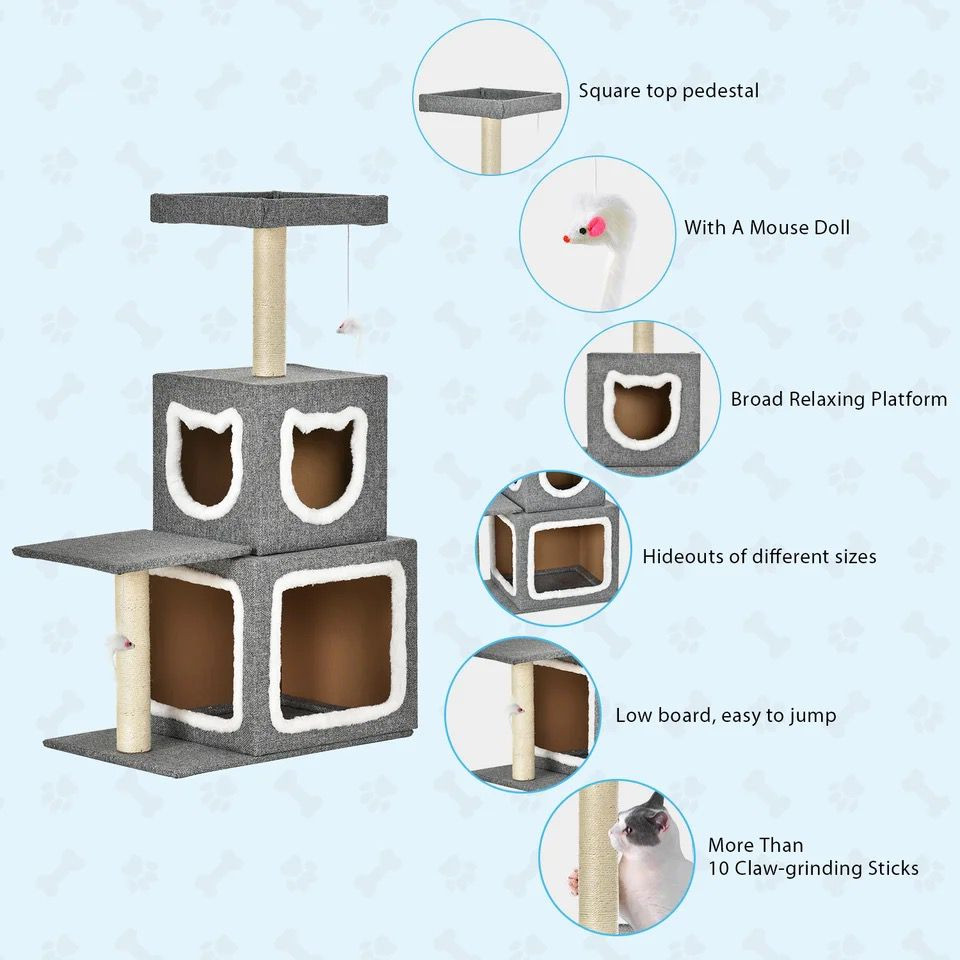 Square top pedestal

With A Mouse Doll

Broad Relaxing Platform

Hideouts of different sizes

Low board, easy to jump

More Than
10 Claw-grinding Sticks