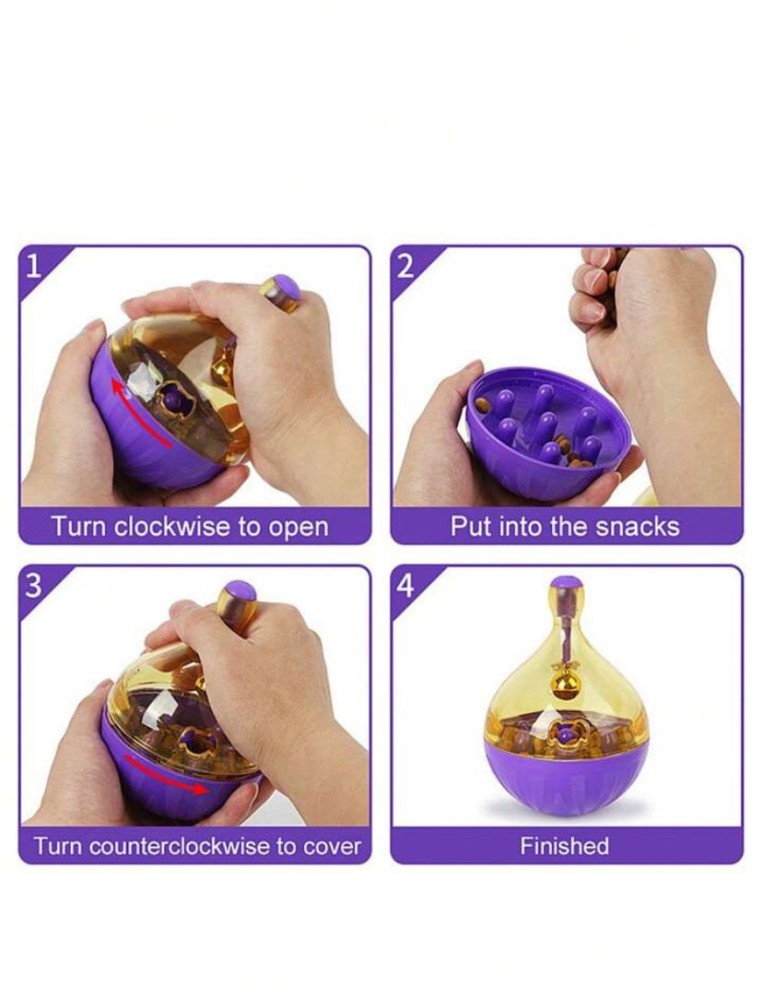 1
Turn clockwise to open

2
Put into the snacks

3
Turn counterclockwise to cover

4
Finished