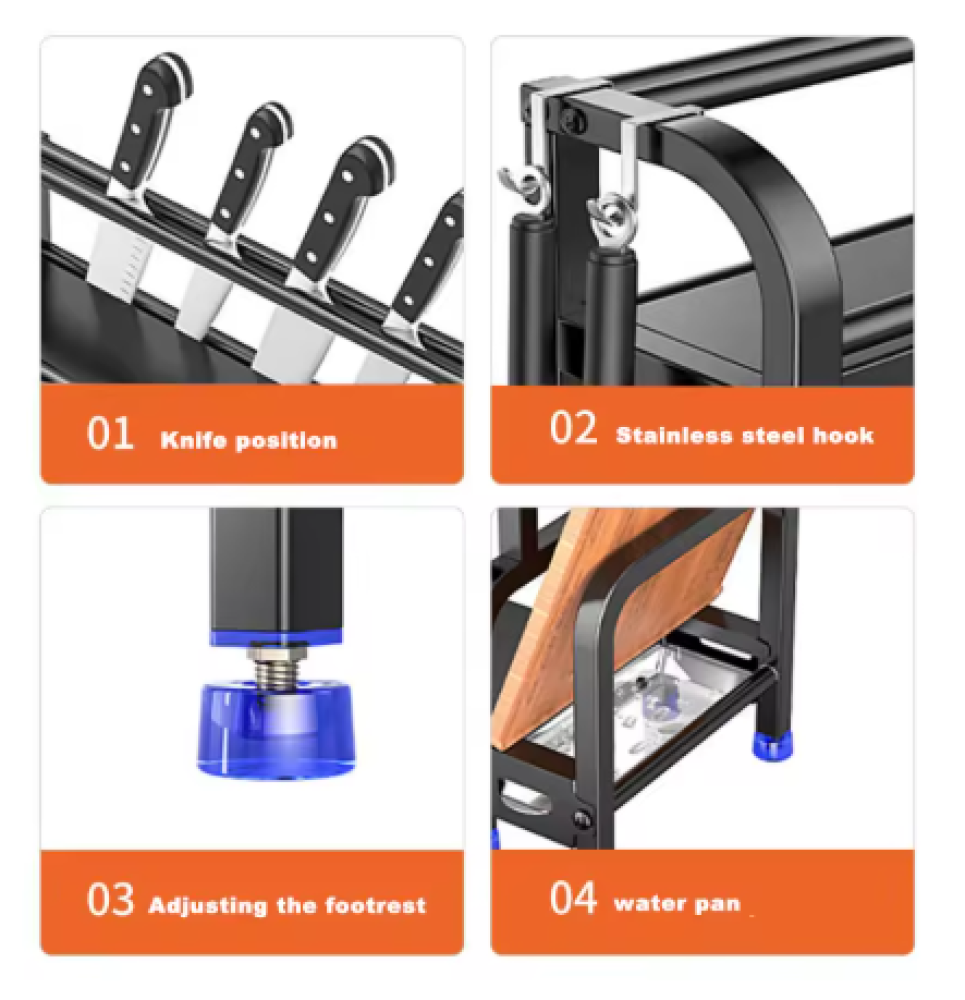 01 Knife position

02 Stainless steel hook

03 Adjusting the footrest

04 water pan