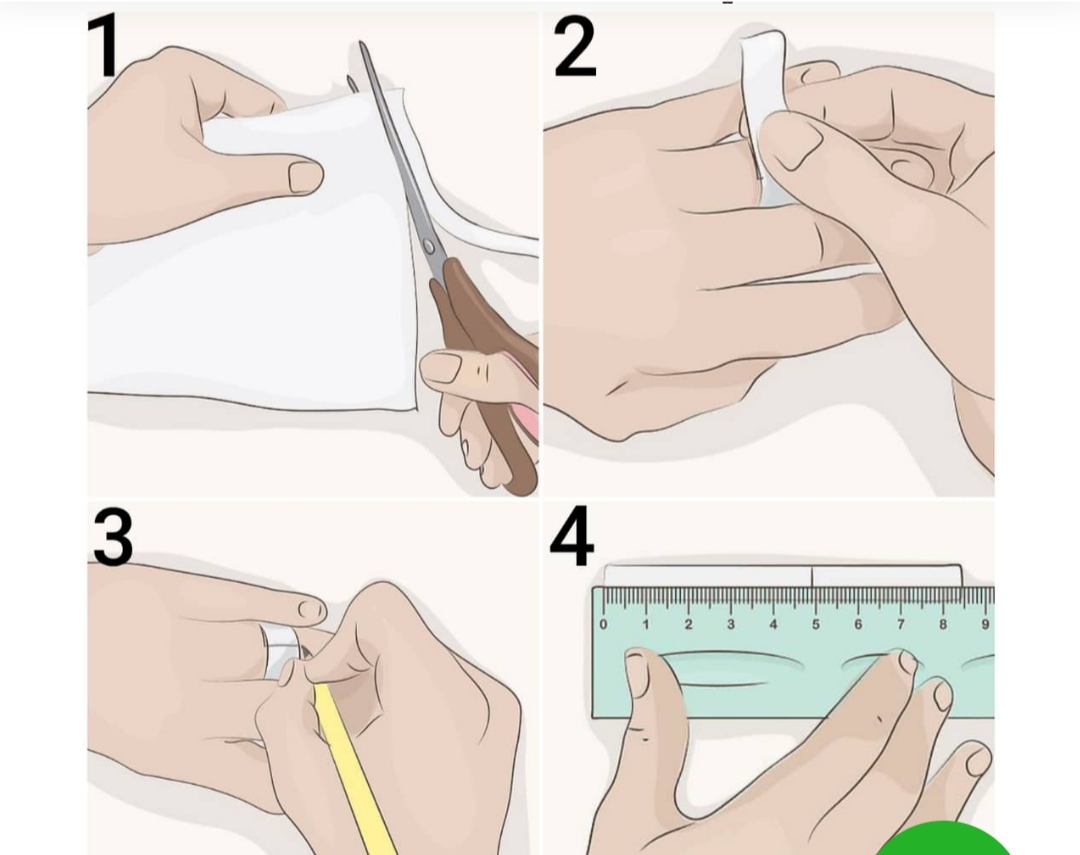 1

2

3

4

0 1 2 3 4 5 6 7 8 9