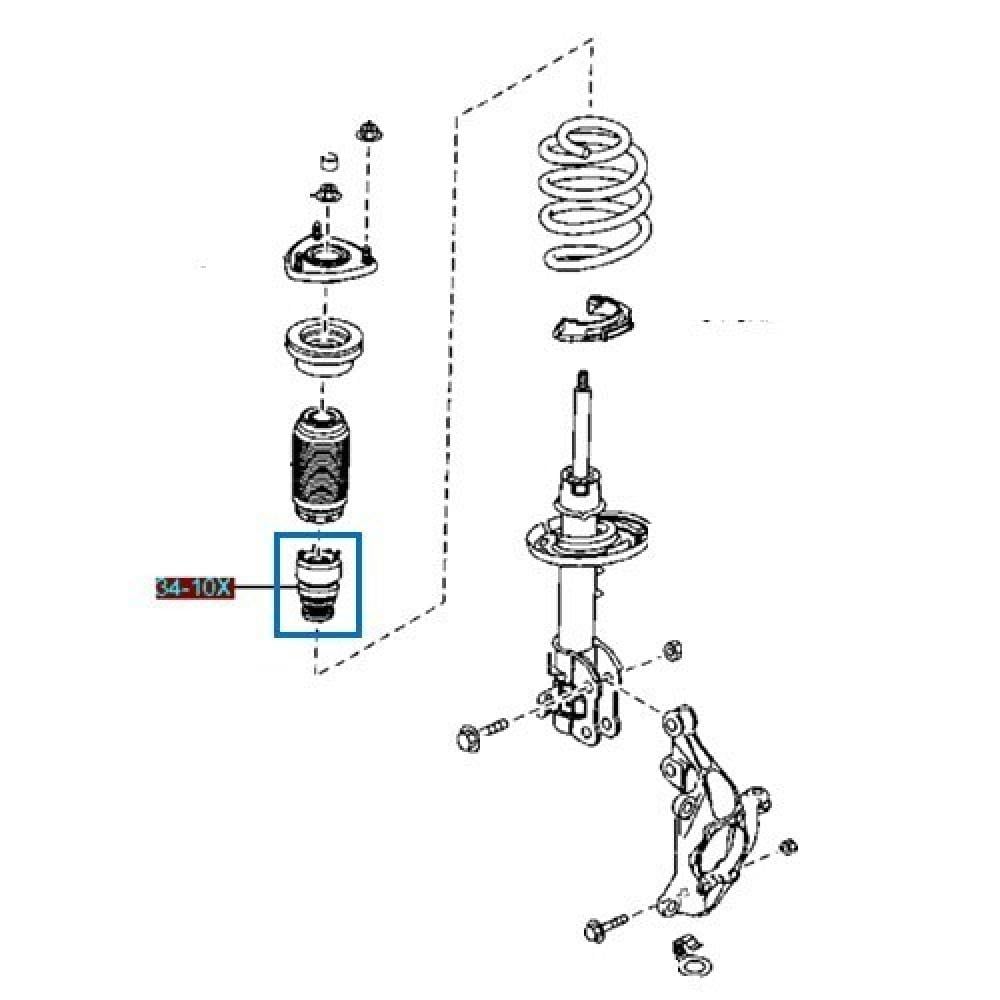 34-10X