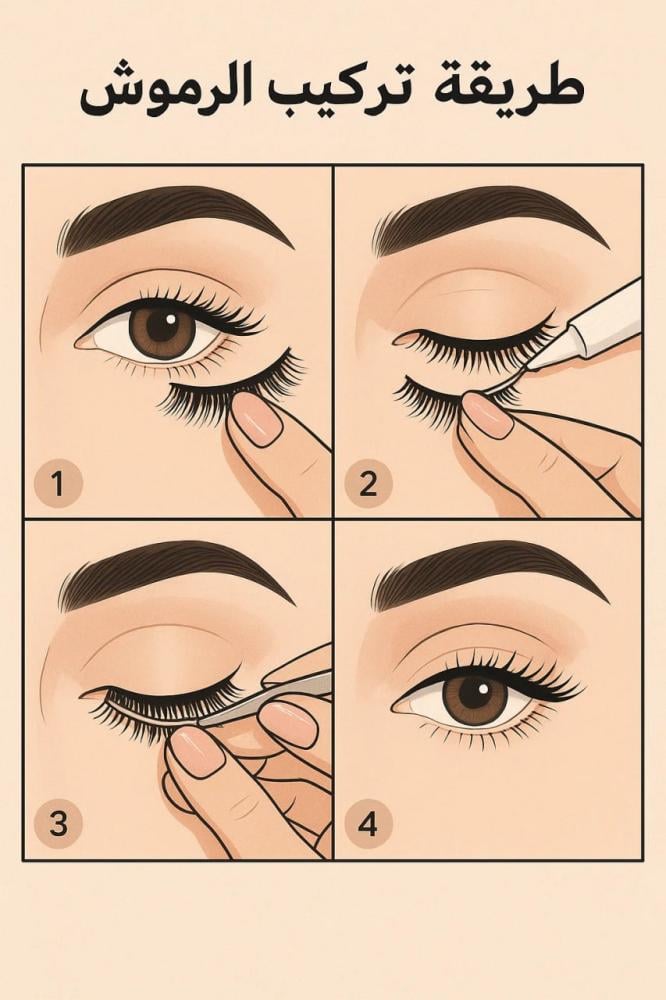 طريقة تركيب الرموش

1

2

3

4