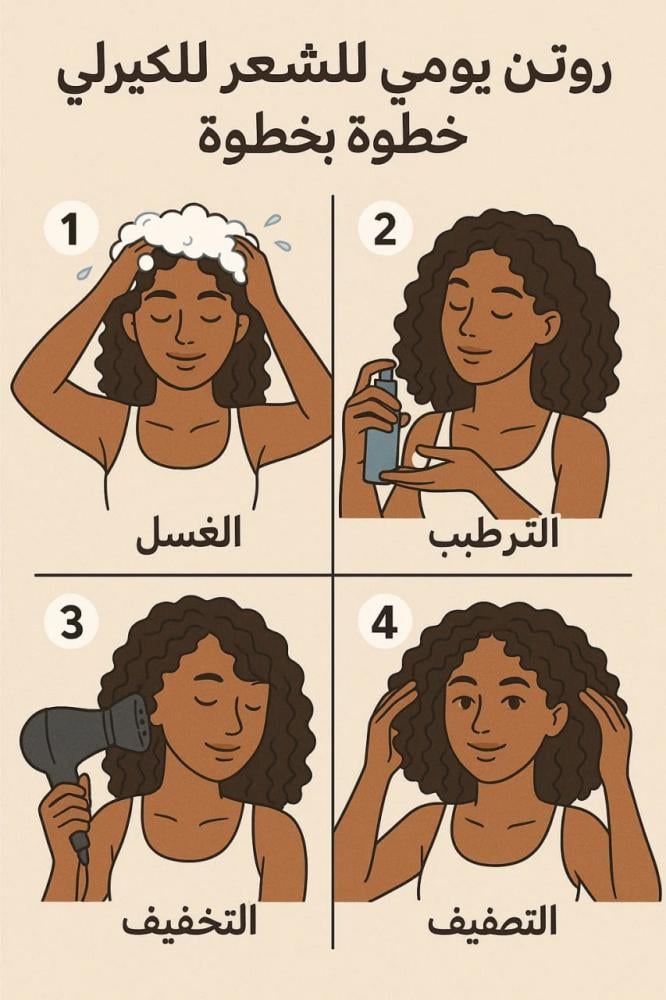 روتن يومي للشعر للكيرلي خطوة بخطوة

1
الغسل

2
الترطبب

3
التخفيف

4
التصفيف