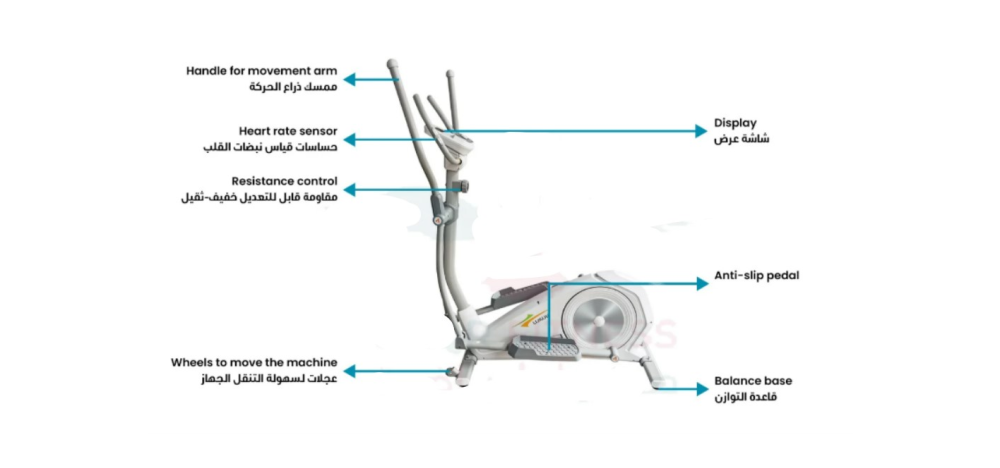 Handle for movement arm
ممسك ذراع الحركة

Heart rate sensor
حساسات قياس نبضات القلب

Resistance control
مقاومة قابل للتعديل خفيف-ثقيل

Wheels to move the machine
عجلات لسهولة التنقل الجهاز

Display
شاشة عرض

Anti-slip pedal

Balance base
قاعدة التوازن