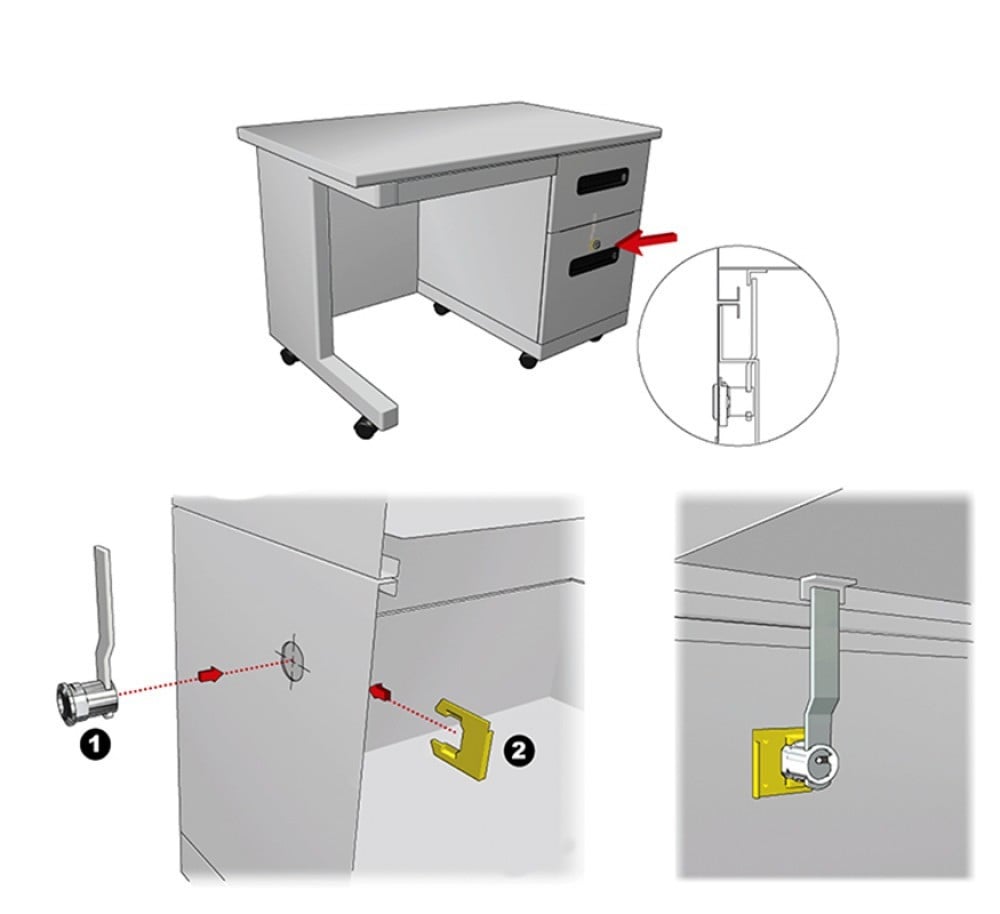 1

2