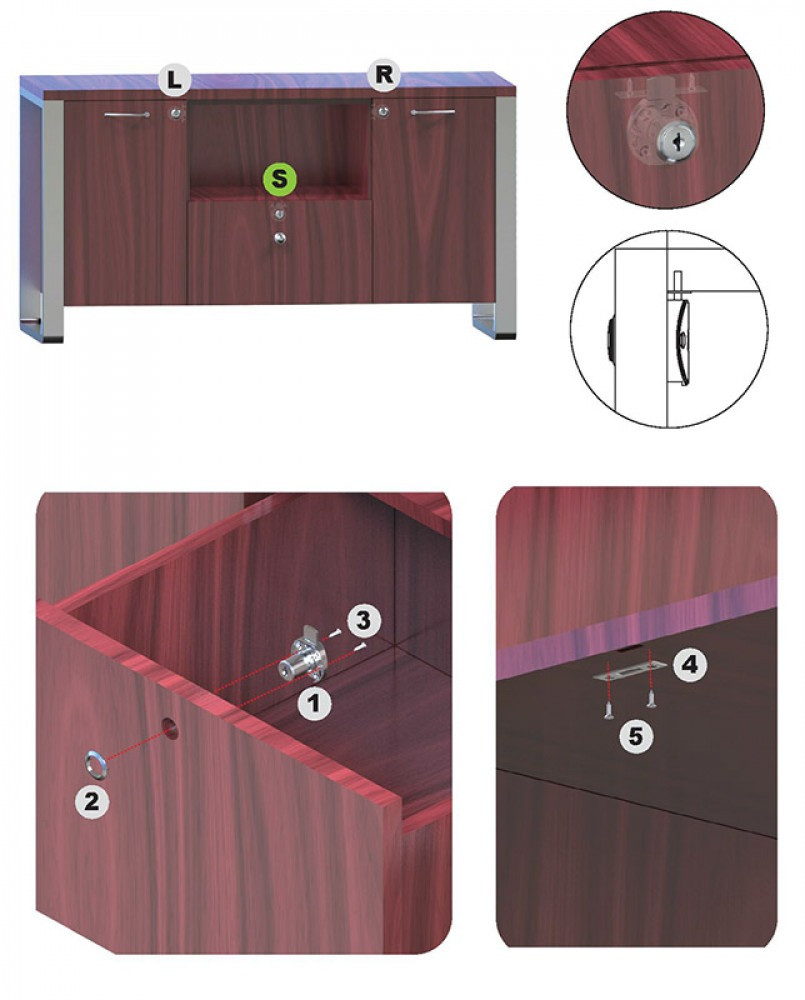 L
R
S
3
1
2
4
5