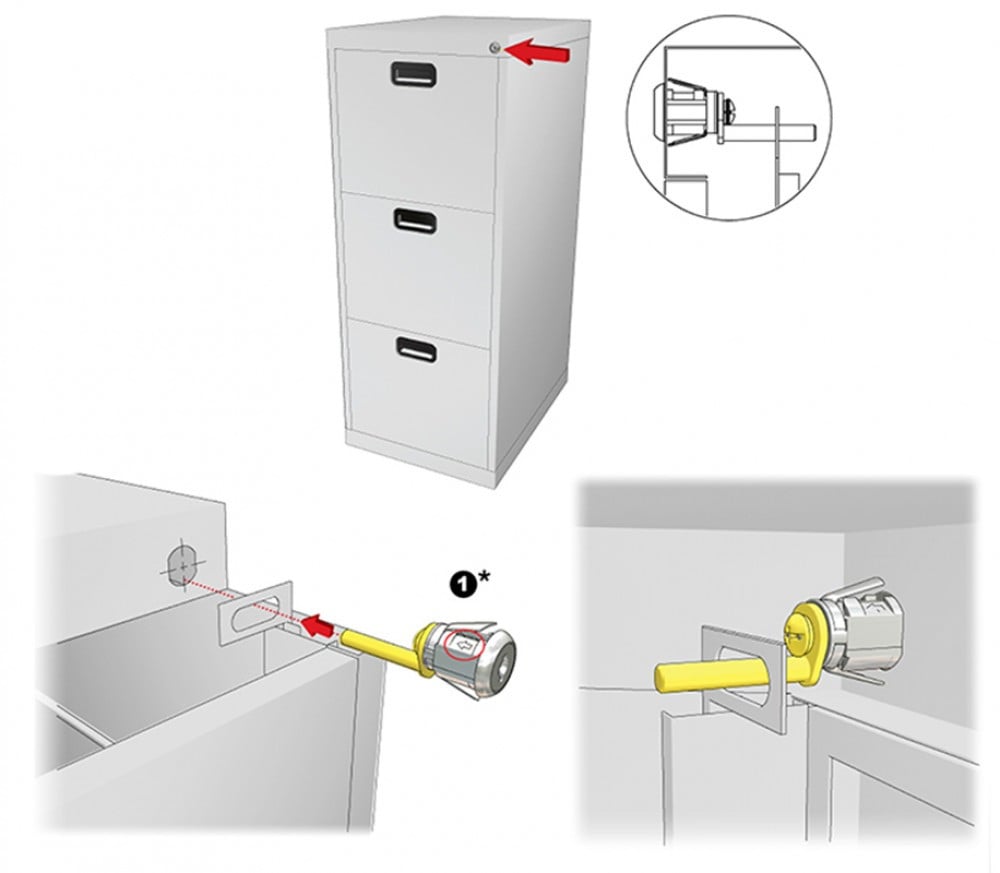 1*