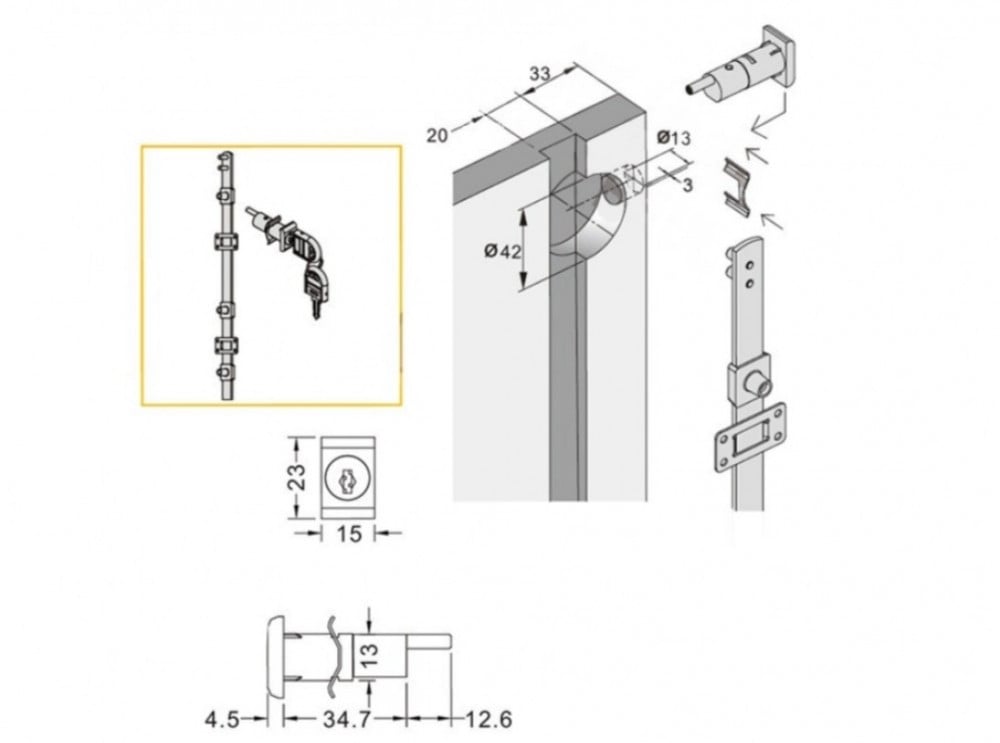 33
20
Ø13
3
Ø42
23
15
13
4.5
34.7
12.6