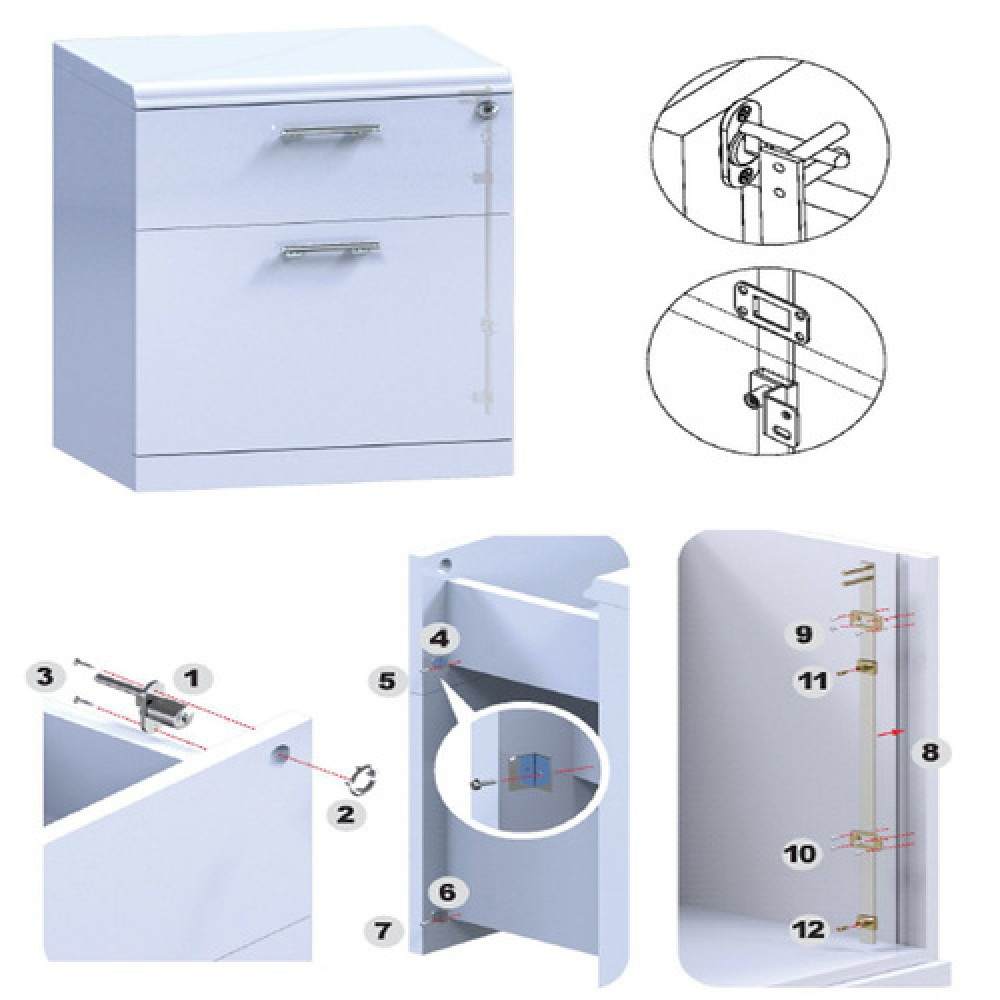 3
1
2
4
5
6
7
9
11
8
10
12