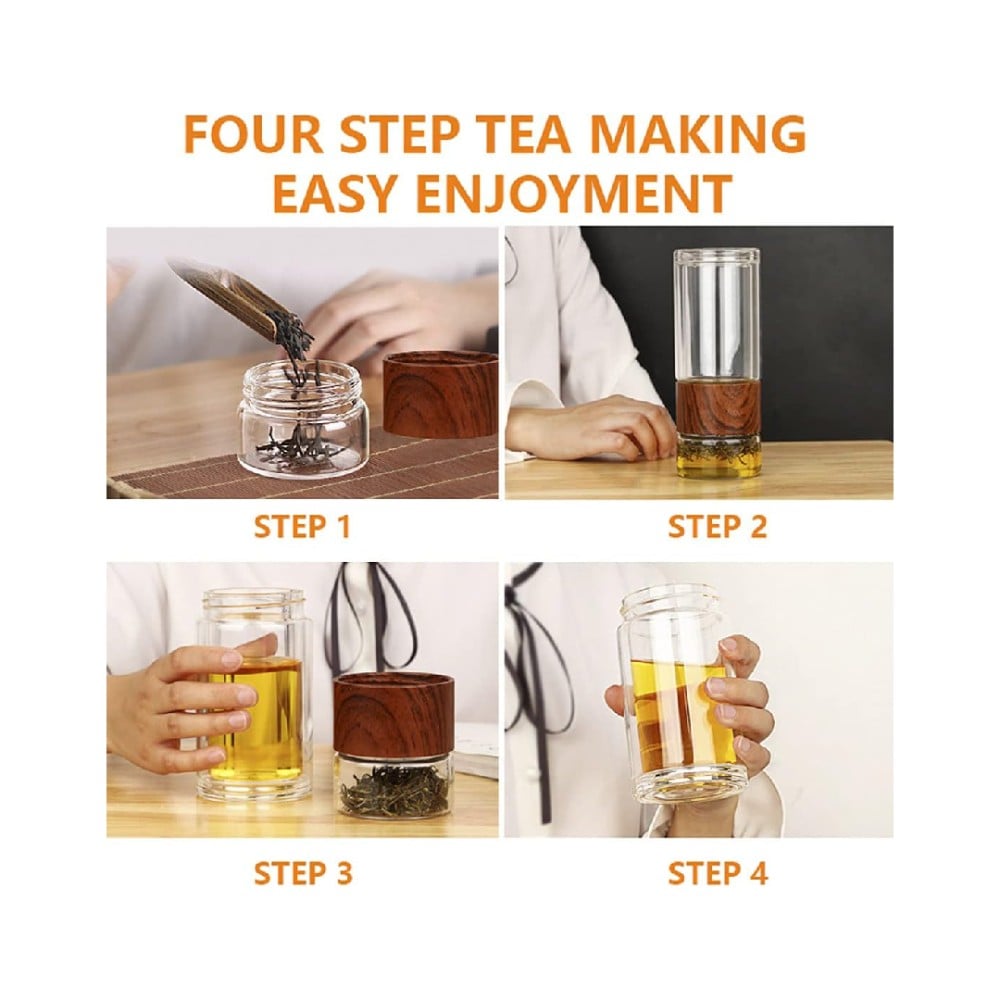 FOUR STEP TEA MAKING
EASY ENJOYMENT

STEP 1

STEP 2

STEP 3

STEP 4