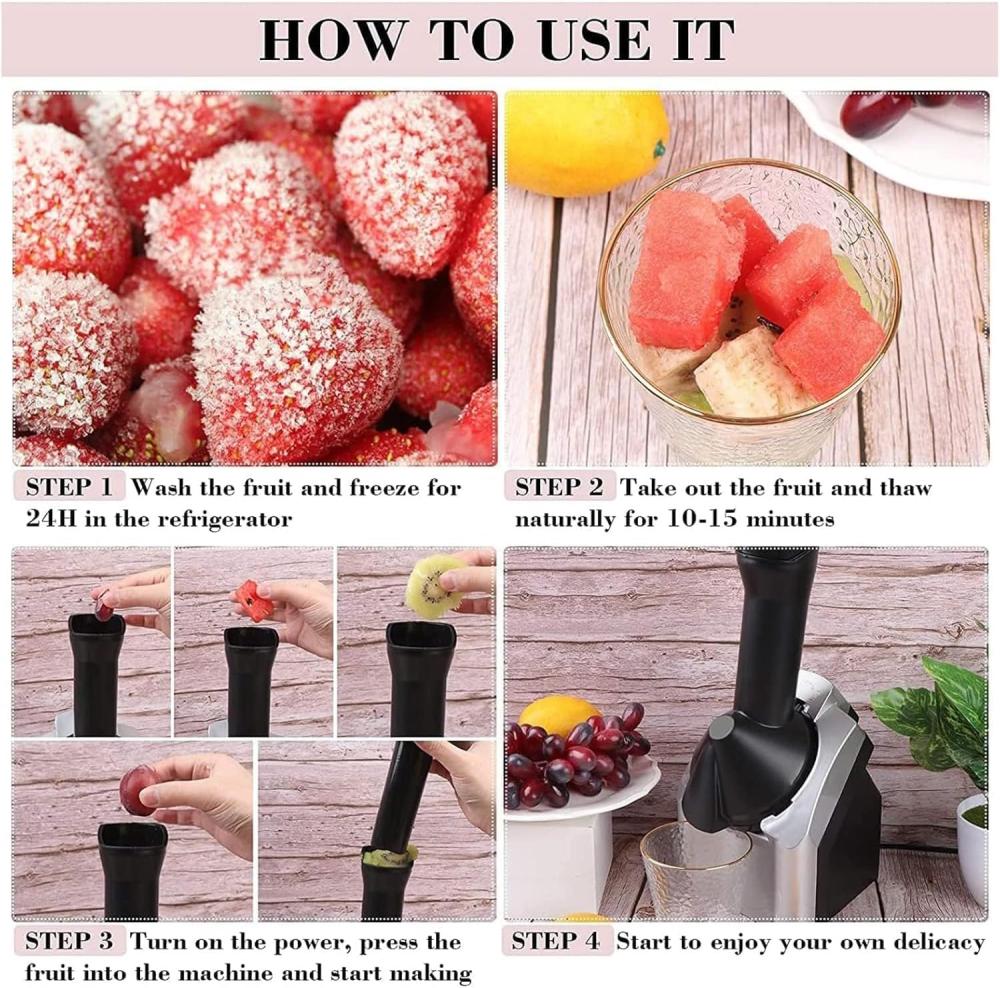 HOW TO USE IT

STEP 1 Wash the fruit and freeze for 24H in the refrigerator

STEP 2 Take out the fruit and thaw naturally for 10-15 minutes

STEP 3 Turn on the power, press the fruit into the machine and start making

STEP 4 Start to enjoy your own delicacy