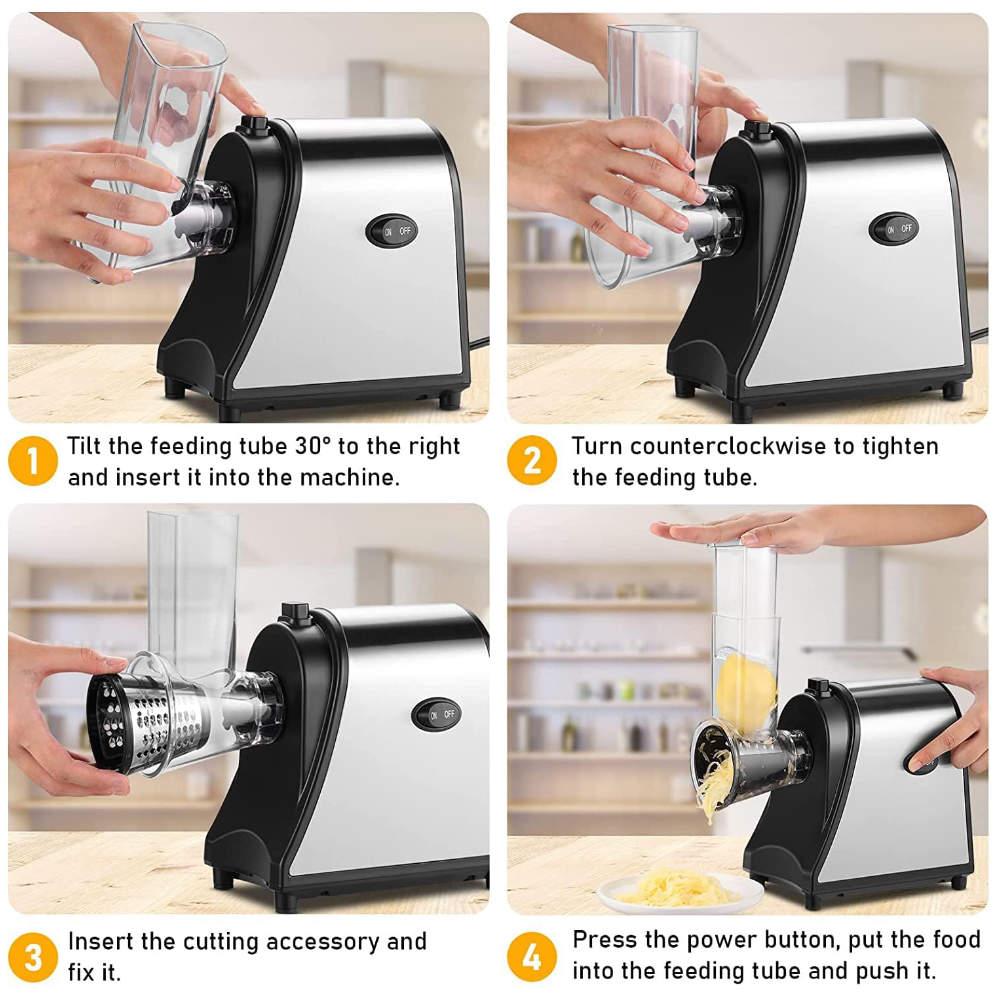 ON OFF

ON OFF

1 Tilt the feeding tube 30° to the right and insert it into the machine.

2 Turn counterclockwise to tighten the feeding tube.

ON OFF

3 Insert the cutting accessory and fix it.

4 Press the power button, put the food into the feeding tube and push it.