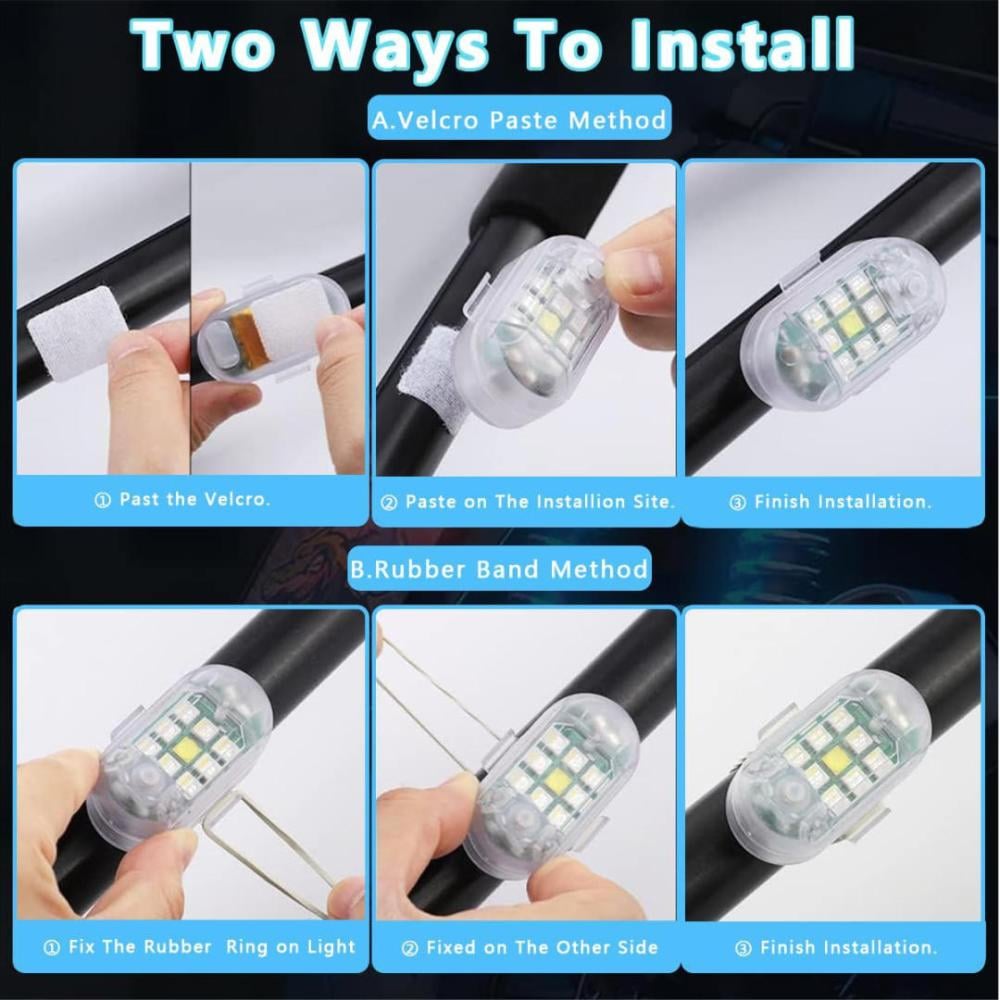 Two Ways To Install

A.Velcro Paste Method

① Past the Velcro.

② Paste on The Installion Site.

③ Finish Installation.

B.Rubber Band Method

① Fix The Rubber Ring on Light

② Fixed on The Other Side

③ Finish Installation.