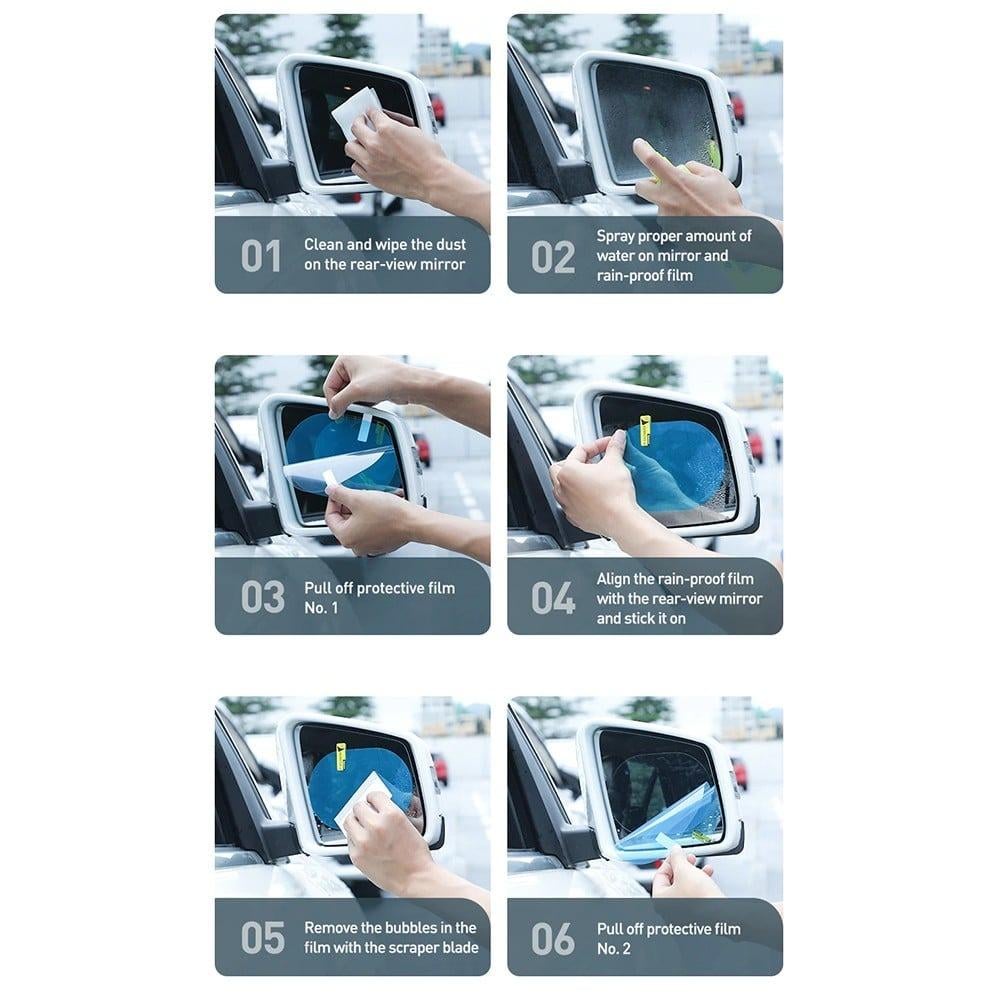 01 Clean and wipe the dust on the rear-view mirror

02 Spray proper amount of water on mirror and rain-proof film

03 Pull off protective film No. 1

04 Align the rain-proof film with the rear-view mirror and stick it on

05 Remove the bubbles in the film with the scraper blade

06 Pull off protective film No. 2