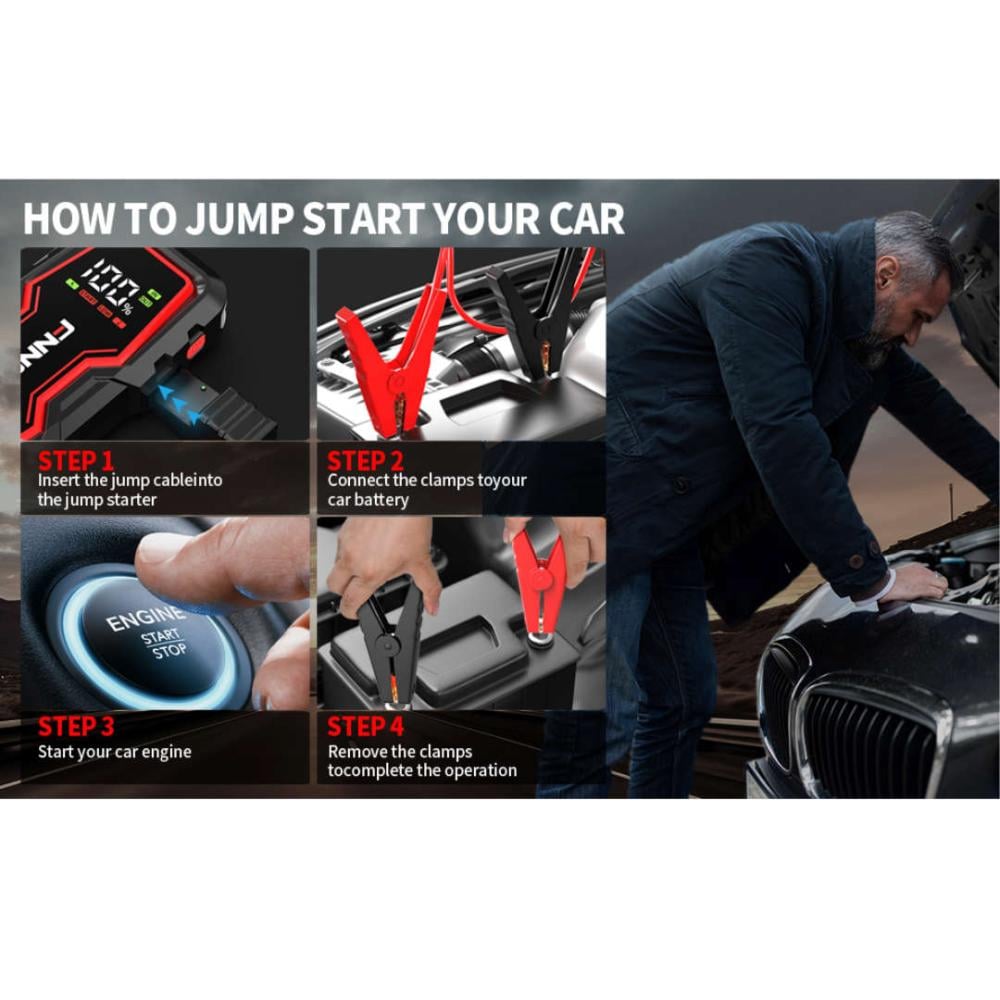 HOW TO JUMP START YOUR CAR

100%

STEP 1
Insert the jump cableinto the jump starter

STEP 2
Connect the clamps toyour car battery

ENGINE
START
STOP

STEP 3
Start your car engine

STEP 4
Remove the clamps tocomplete the operation