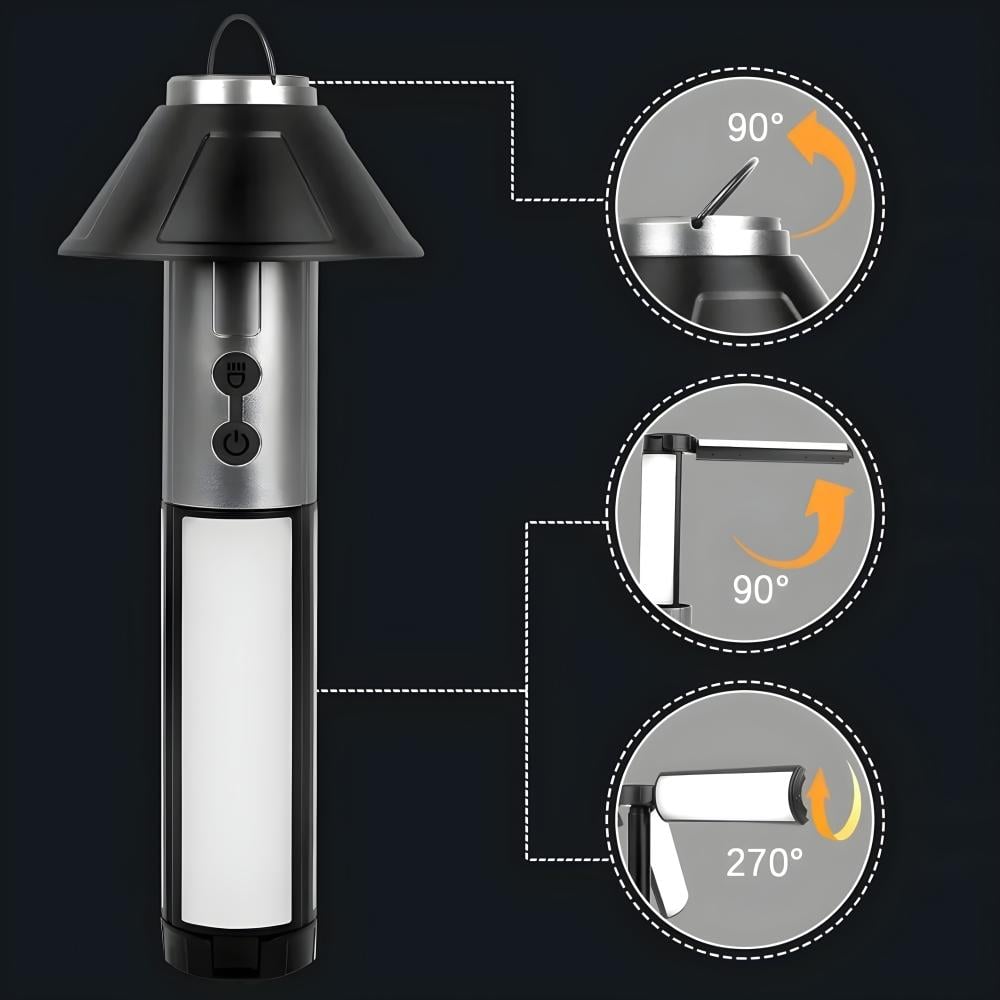 90°

90°

270°