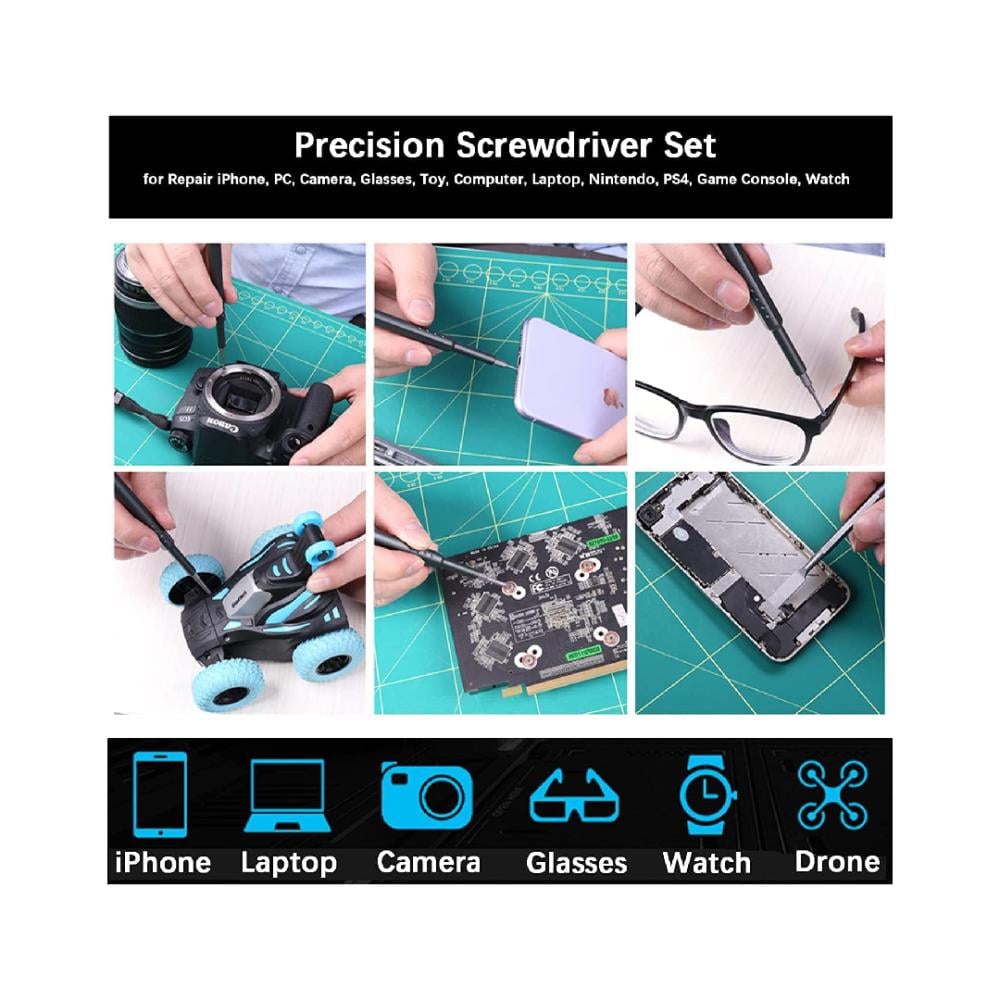 Precision Screwdriver Set

for Repair iPhone, PC, Camera, Glasses, Toy, Computer, Laptop, Nintendo, PS4, Game Console, Watch

Canon

iPhone Laptop Camera Glasses Watch Drone