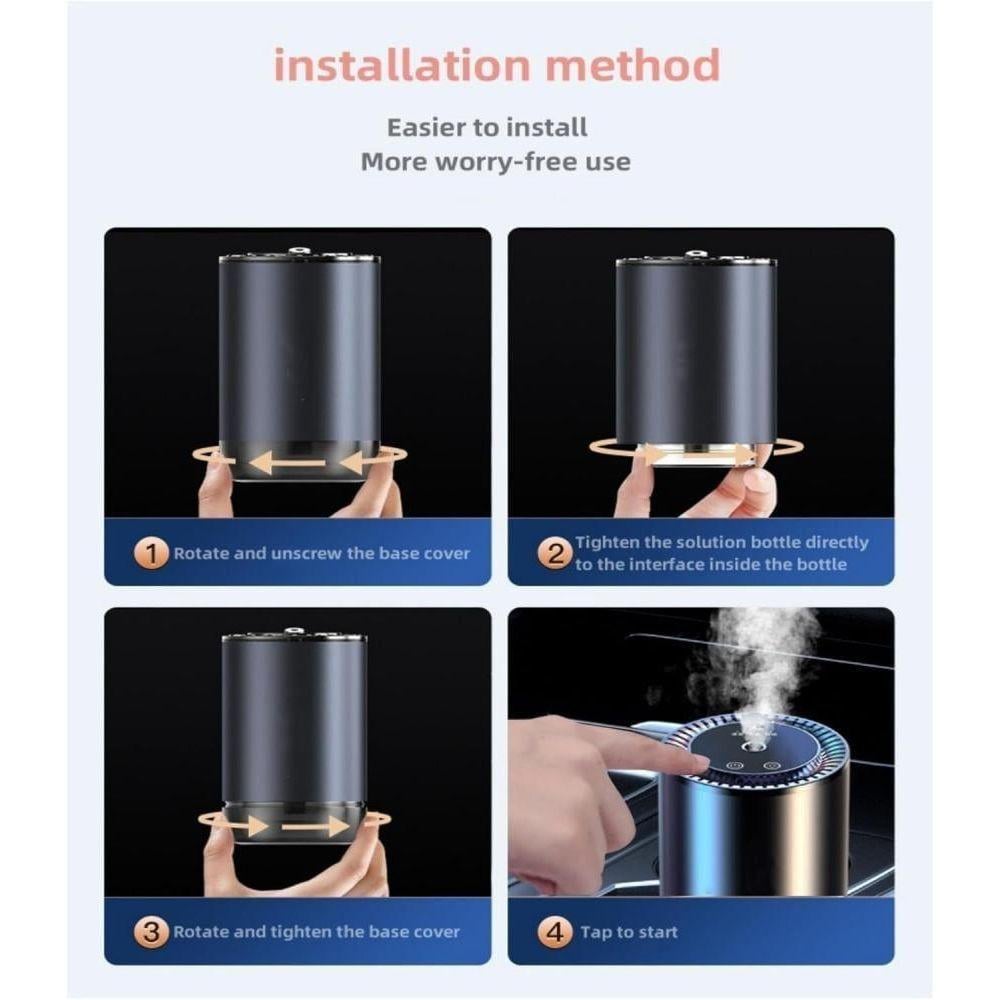 installation method

Easier to install
More worry-free use

1 Rotate and unscrew the base cover

2 Tighten the solution bottle directly to the interface inside the bottle

3 Rotate and tighten the base cover

4 Tap to start