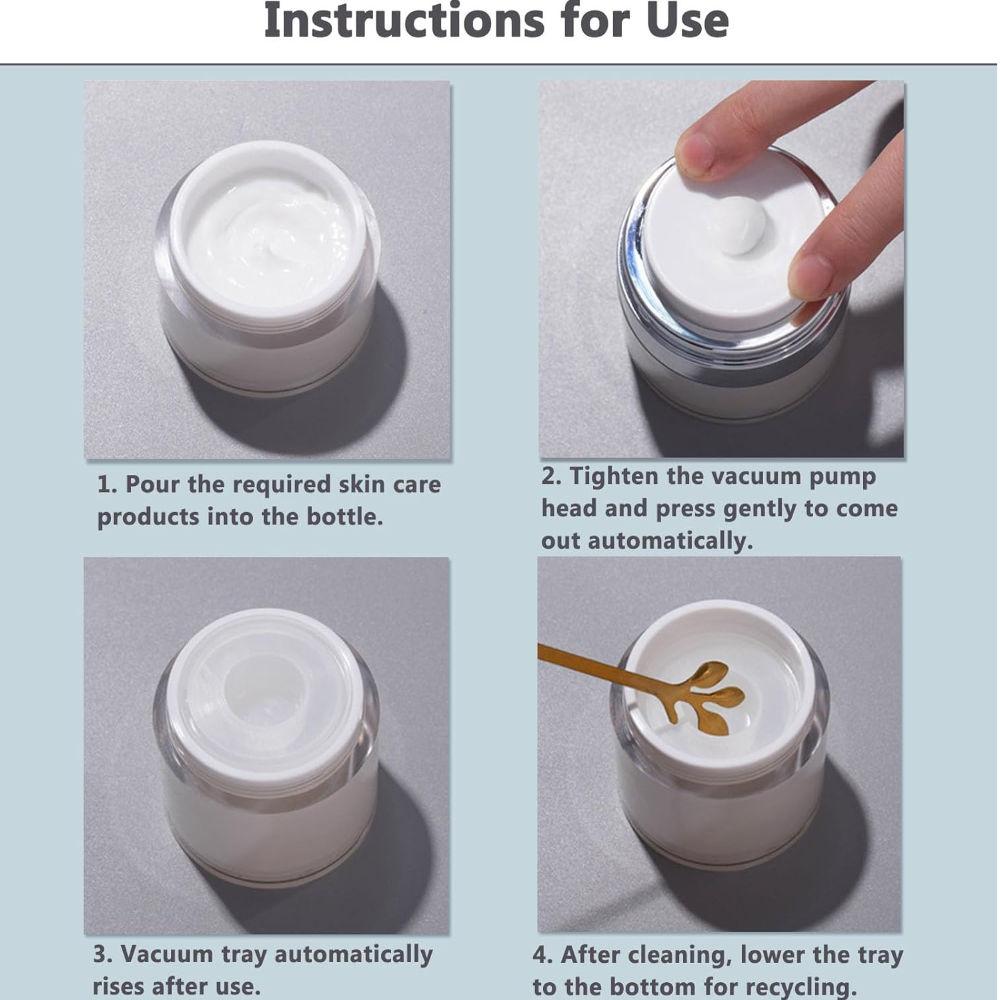 Instructions for Use

1. Pour the required skin care products into the bottle.

2. Tighten the vacuum pump head and press gently to come out automatically.

3. Vacuum tray automatically rises after use.

4. After cleaning, lower the tray to the bottom for recycling.