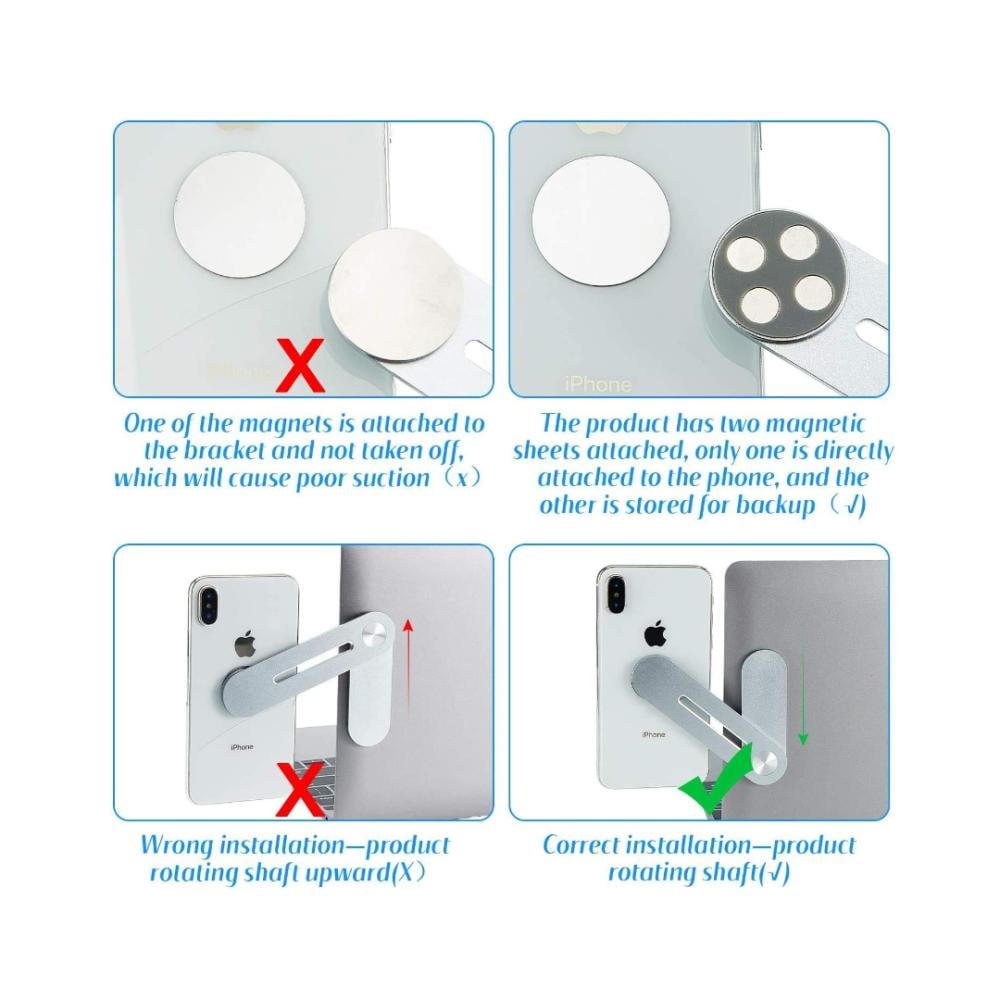 iPhone

One of the magnets is attached to the bracket and not taken off, which will cause poor suction（x）

iPhone

The product has two magnetic sheets attached, only one is directly attached to the phone, and the other is stored for backup（√）

iPhone

Wrong installation—product rotating shaft upward(X）

iPhone

Correct installation—product rotating shaft(√)