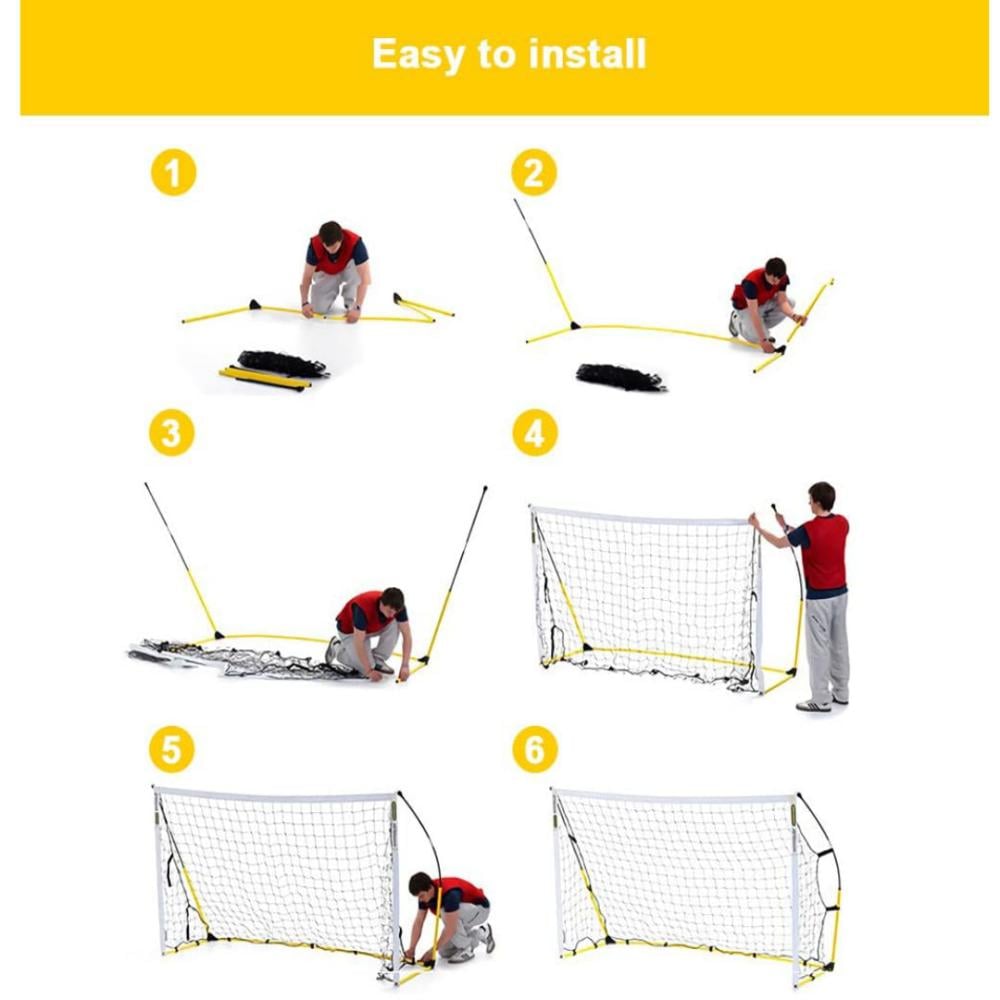 Easy to install

1

2

3

4

5

6