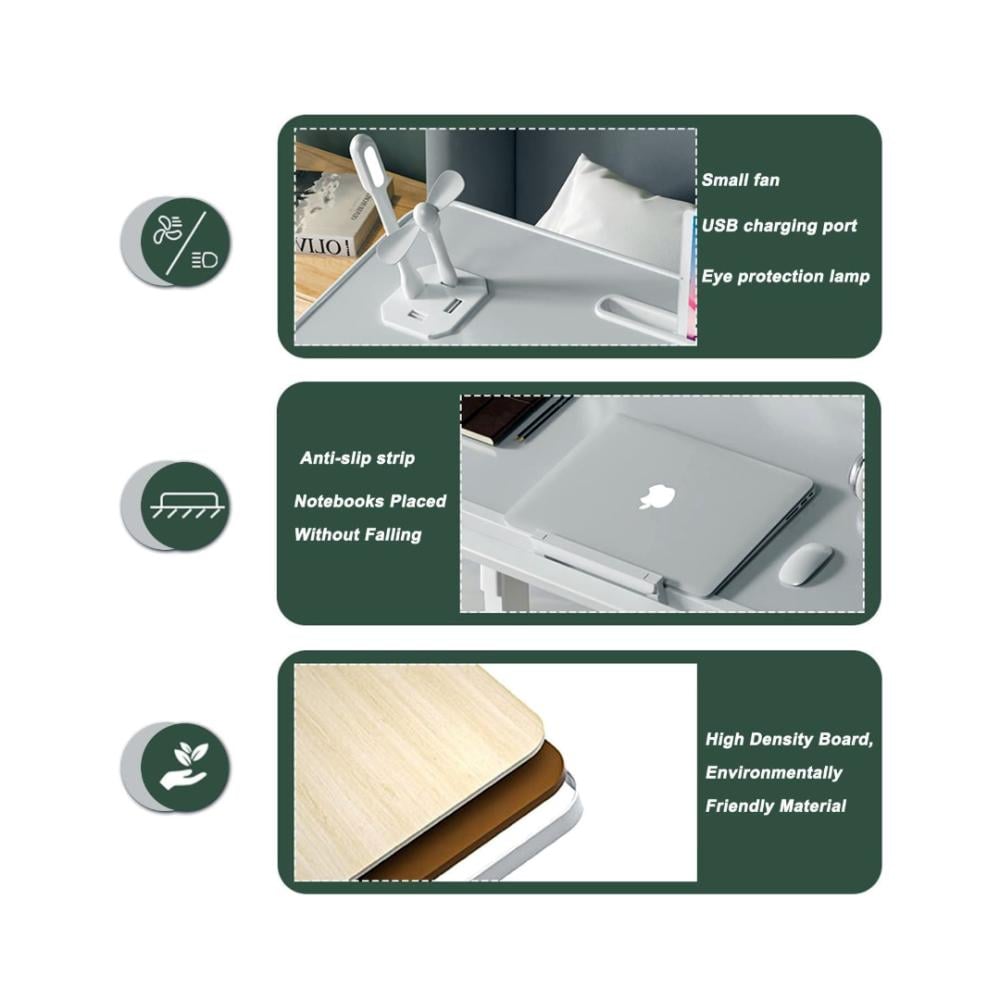 Small fan
USB charging port
Eye protection lamp

Anti-slip strip
Notebooks Placed Without Falling

High Density Board, Environmentally Friendly Material