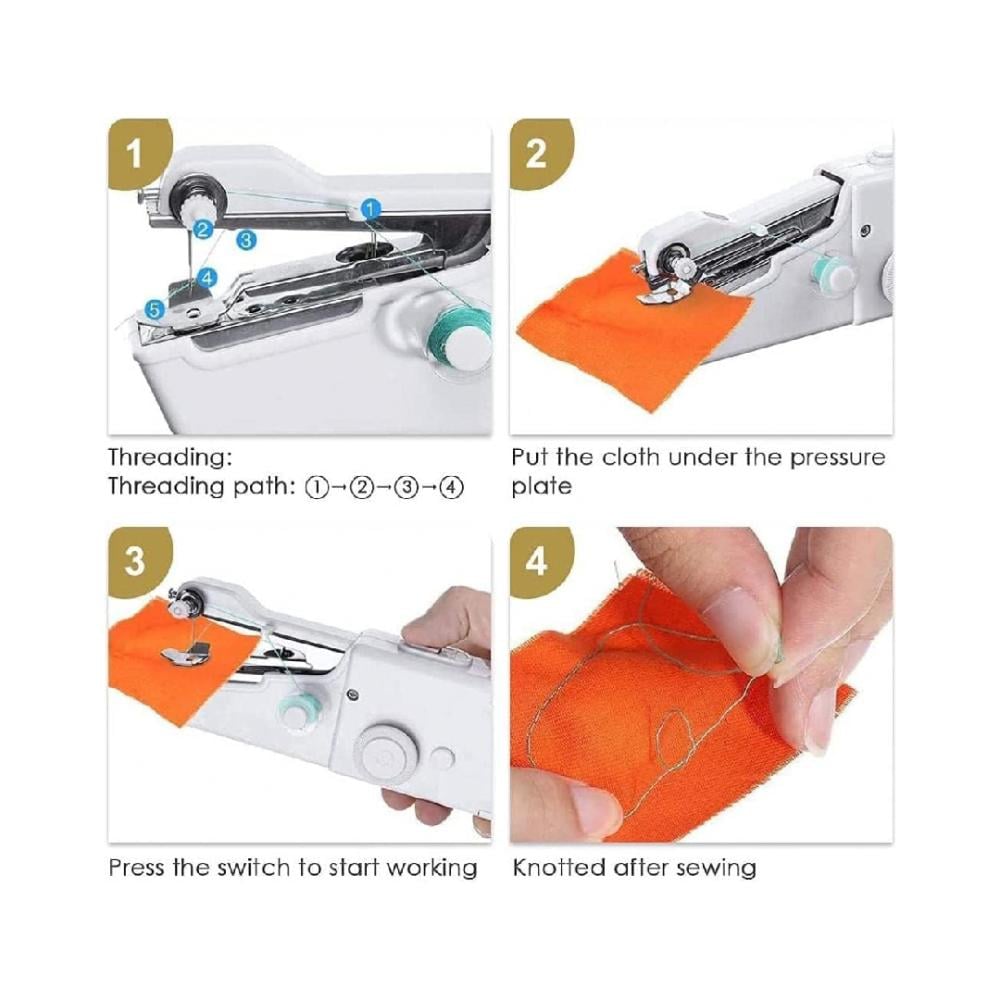 1

1
2
3
4
5

Threading:
Threading path: ①→②→③→④

2

Put the cloth under the pressure plate

3

Press the switch to start working

4

Knotted after sewing