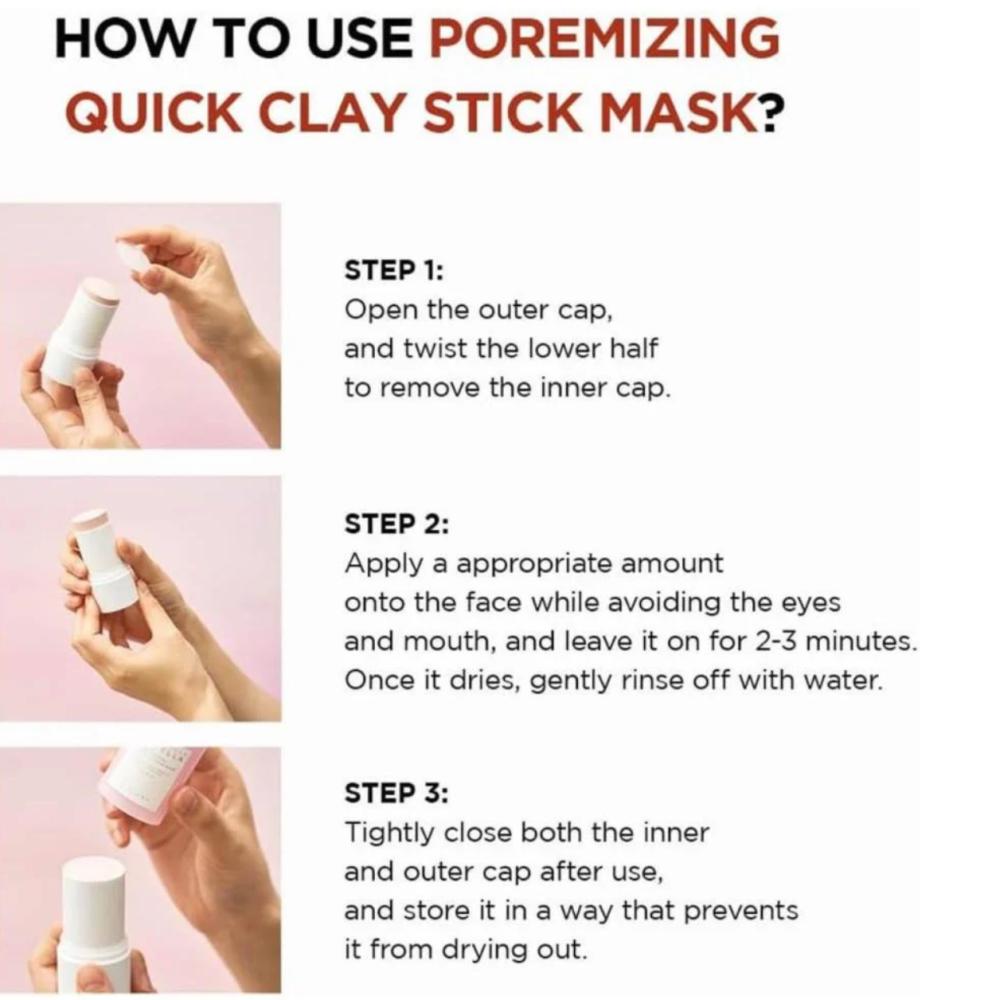 HOW TO USE POREMIZING QUICK CLAY STICK MASK?

STEP 1:
Open the outer cap, and twist the lower half to remove the inner cap.

STEP 2:
Apply a appropriate amount onto the face while avoiding the eyes and mouth, and leave it on for 2-3 minutes. Once it dries, gently rinse off with water.

STEP 3:
Tightly close both the inner and outer cap after use, and store it in a way that prevents it from drying out.