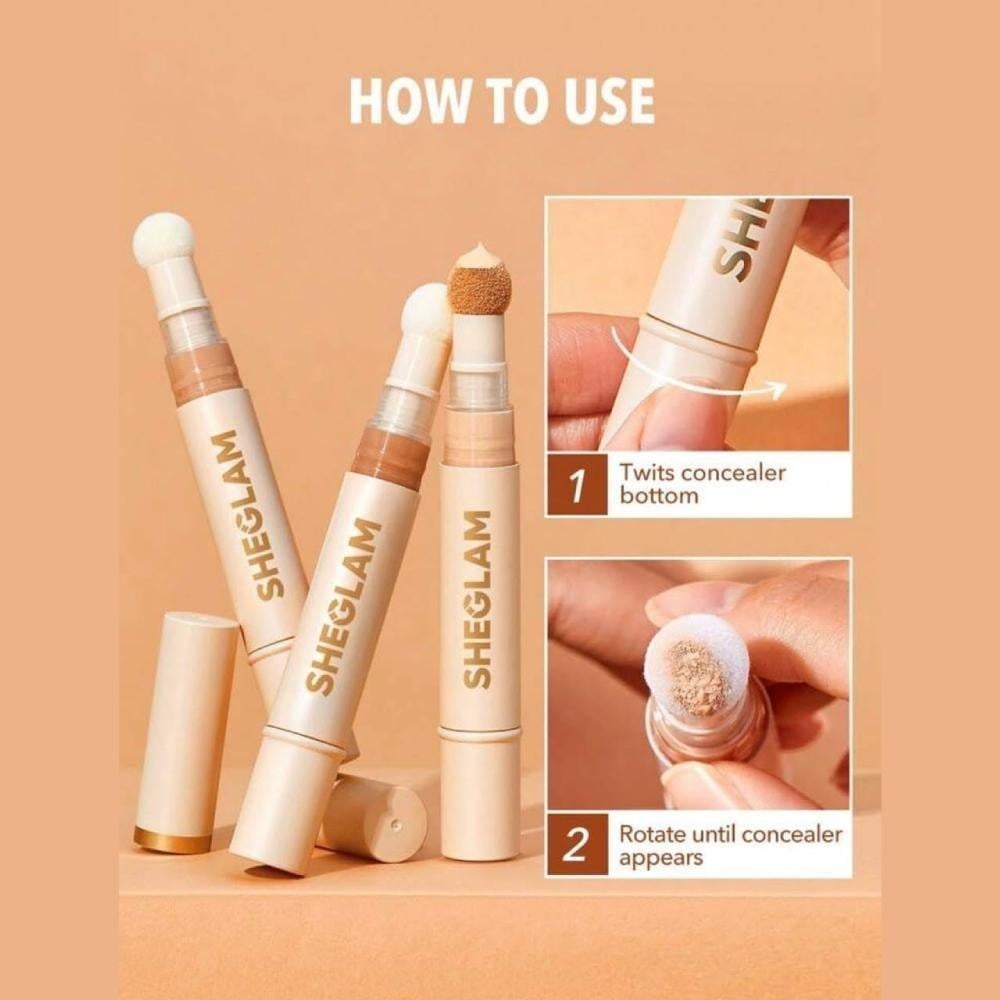 HOW TO USE

SHEGLAM

SHEGLAM

SHEGLAM

SH

1 Twits concealer bottom

2 Rotate until concealer appears