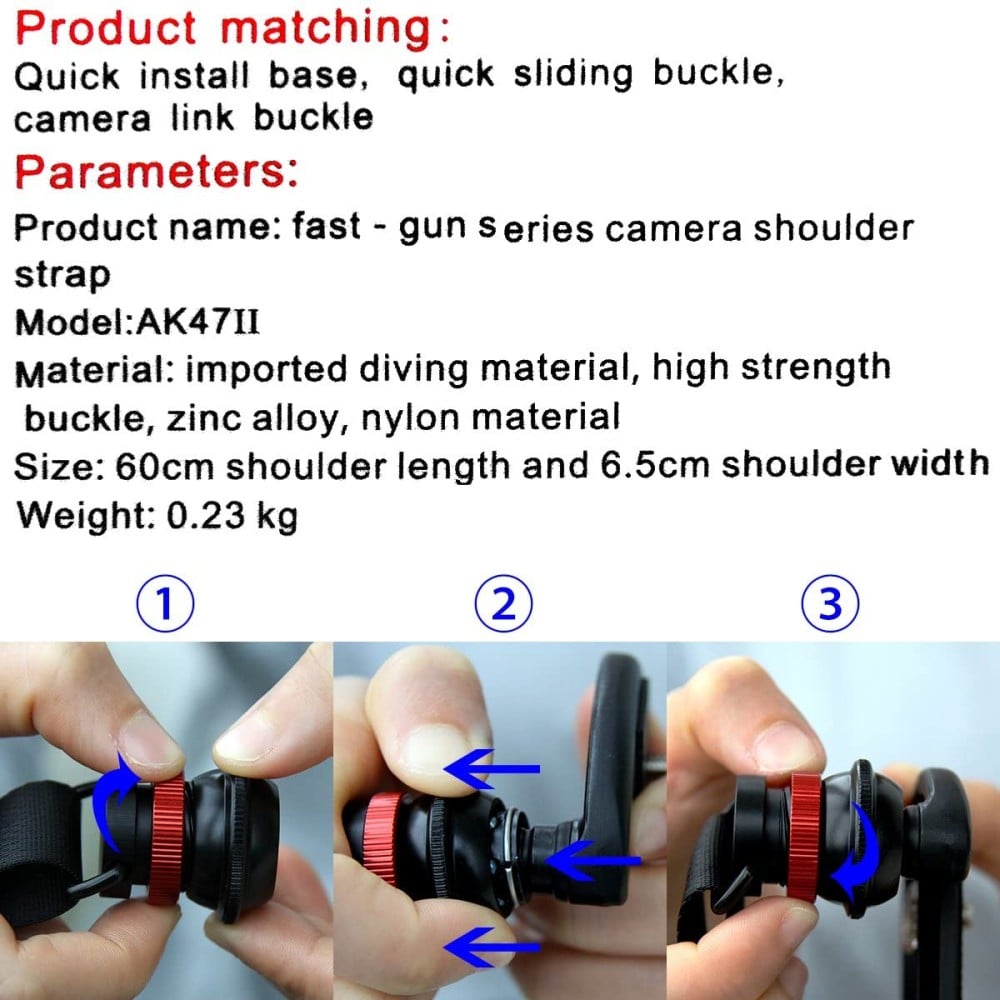 Product matching:
Quick install base, quick sliding buckle, camera link buckle

Parameters:
Product name: fast - gun series camera shoulder strap
Model:AK47II
Material: imported diving material, high strength buckle, zinc alloy, nylon material
Size: 60cm shoulder length and 6.5cm shoulder width
Weight: 0.23 kg

①
②
③