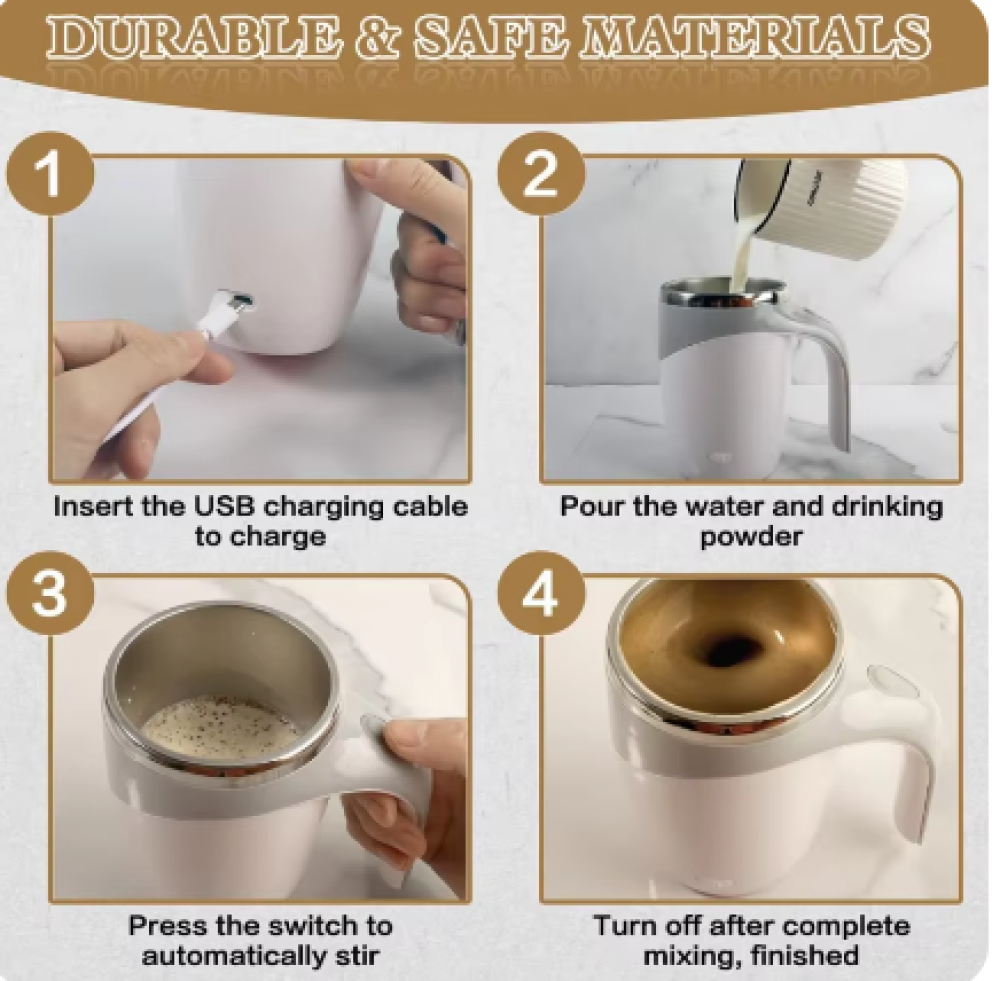 DURABLE & SAFE MATERIALS

1

Insert the USB charging cable to charge

2

Pour the water and drinking powder

3

Press the switch to automatically stir

4

Turn off after complete mixing, finished