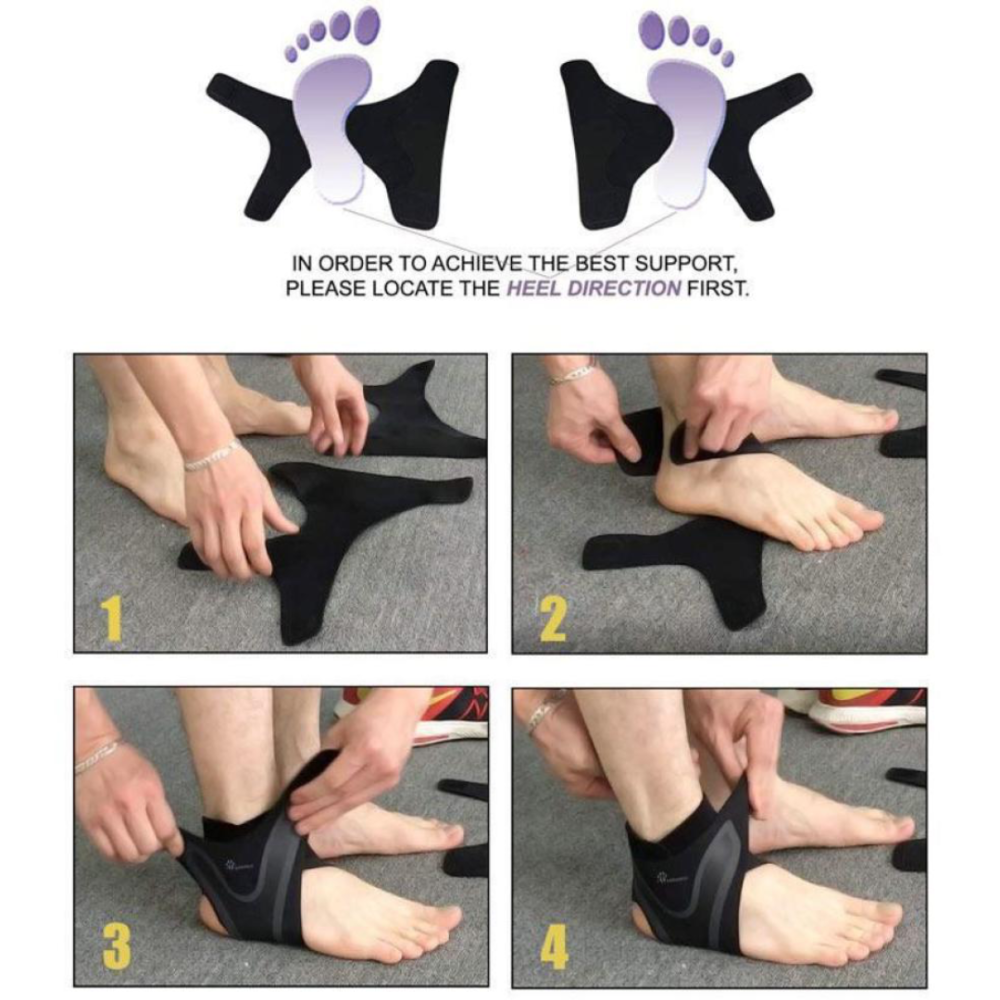 IN ORDER TO ACHIEVE THE BEST SUPPORT, PLEASE LOCATE THE HEEL DIRECTION FIRST.

1

2

3

4