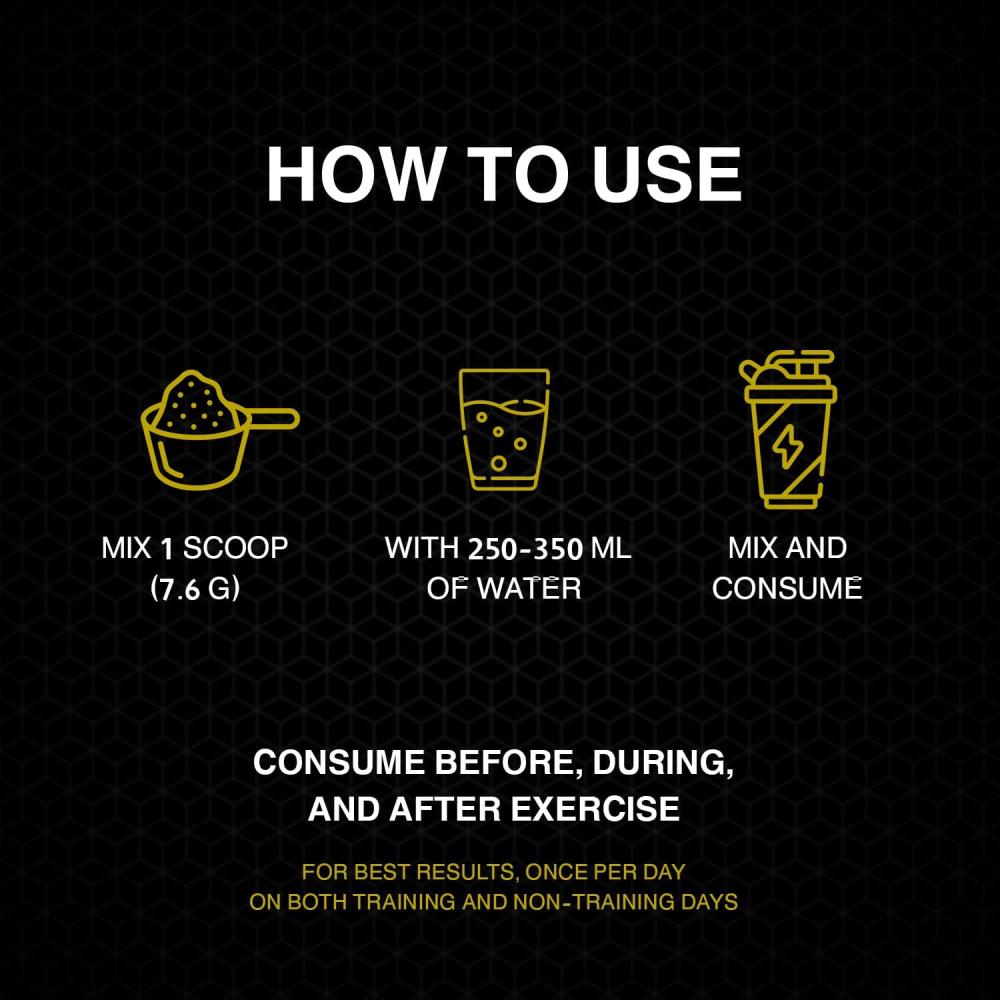 HOW TO USE

MIX 1 SCOOP (7.6 G)

WITH 250-350 ML OF WATER

MIX AND CONSUME

CONSUME BEFORE, DURING, AND AFTER EXERCISE

FOR BEST RESULTS, ONCE PER DAY ON BOTH TRAINING AND NON-TRAINING DAYS