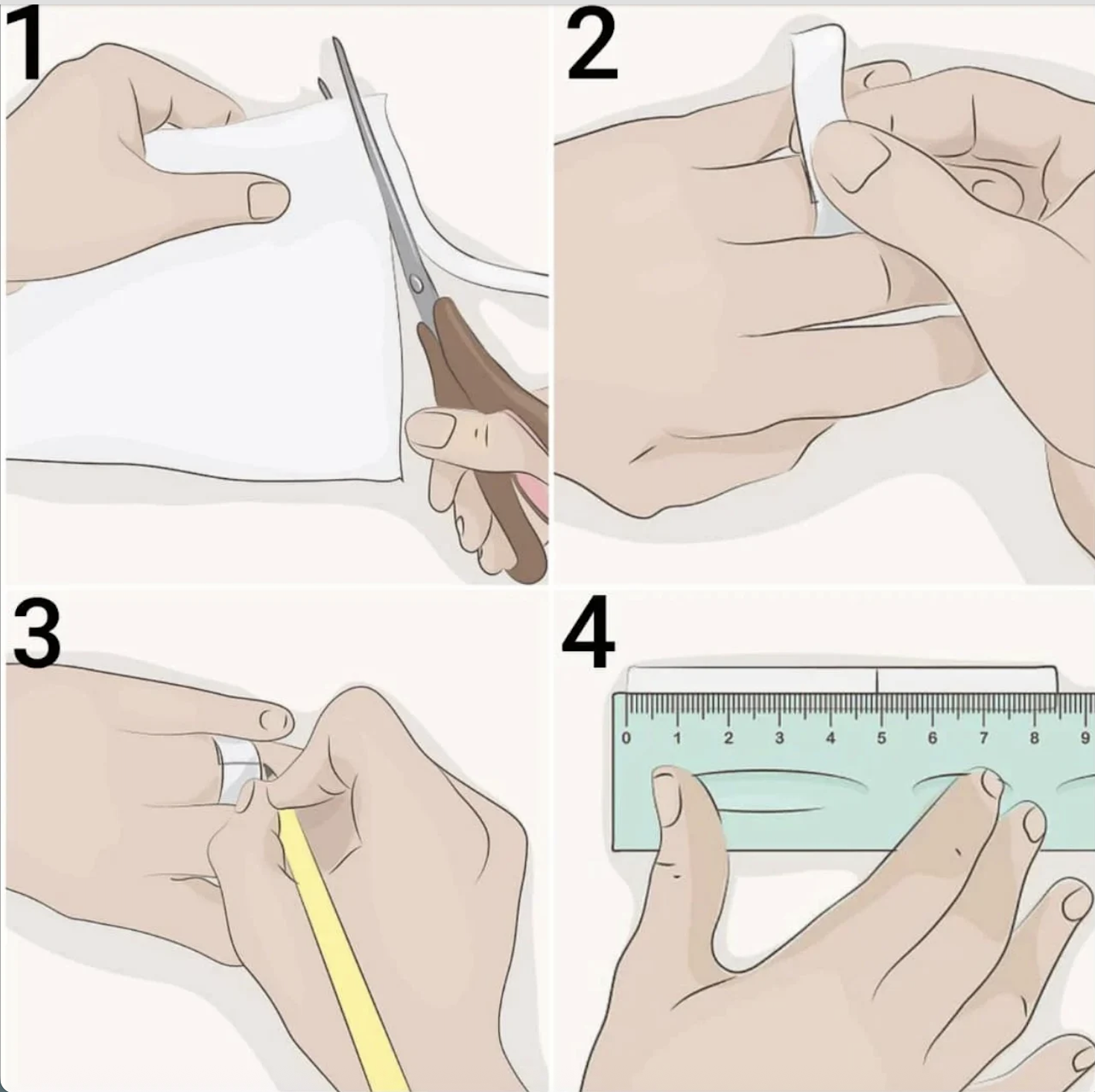 1

2

3

4

0 1 2 3 4 5 6 7 8 9